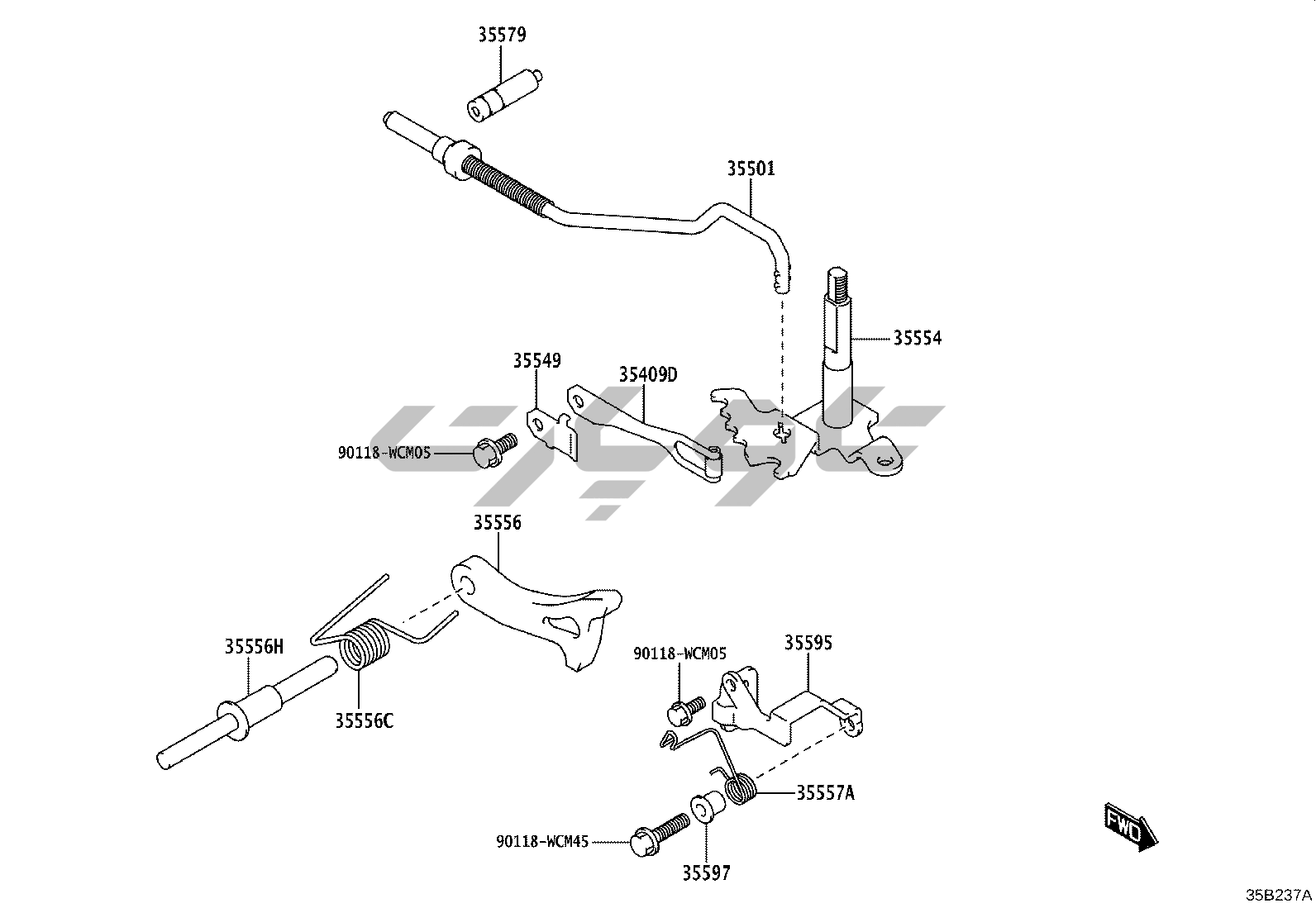 35579

35501

35554

35549

35409D

90118-WCM05

35556

35556H

35556C

90118-WCM05

35595

35557A

90118-WCM45

35597

FWD

35B237A