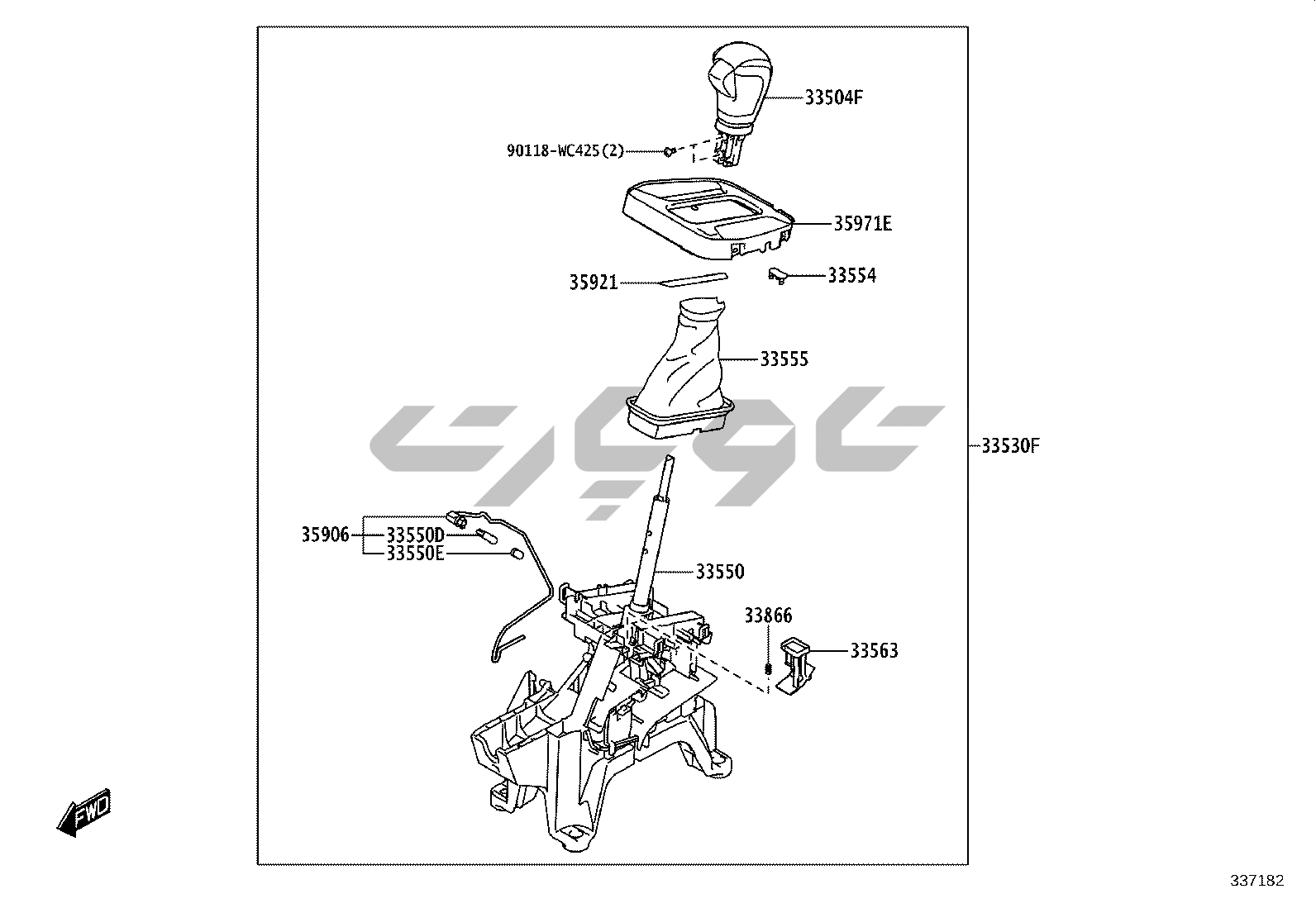 33504F
90118-WC425(2)
35971E
35921
33554
33555
33530F
35906
33550D
33550E
33550
33866
33563
FWD
337182