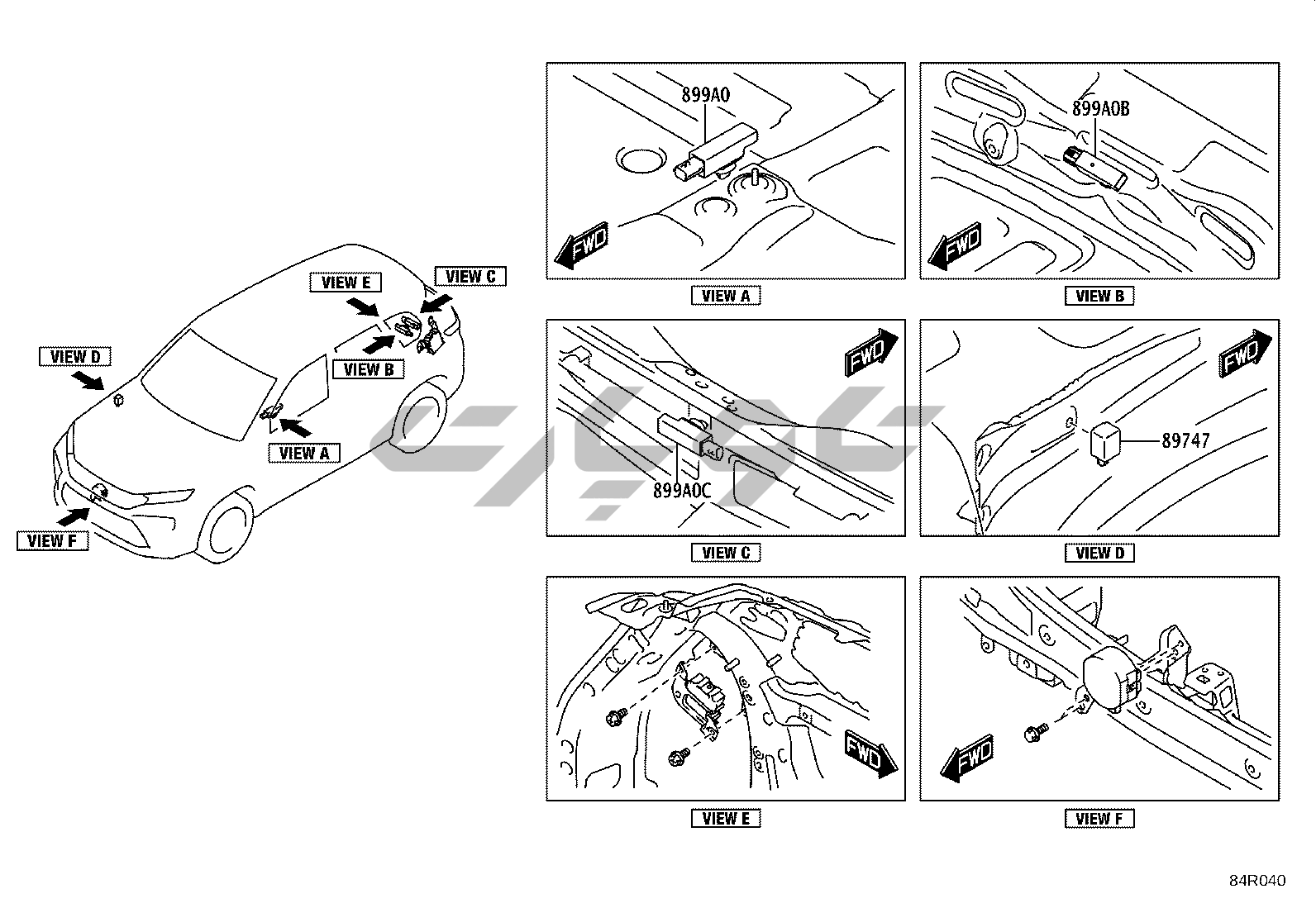 VIEW E
VIEW C
VIEW D
VIEW B
VIEW A
VIEW F

899A0
FWD
VIEW A

899A0B
FWD
VIEW B

FWD
899A0C
VIEW C

FWD
89747
VIEW D

FWD
VIEW E

FWD
VIEW F

84R040