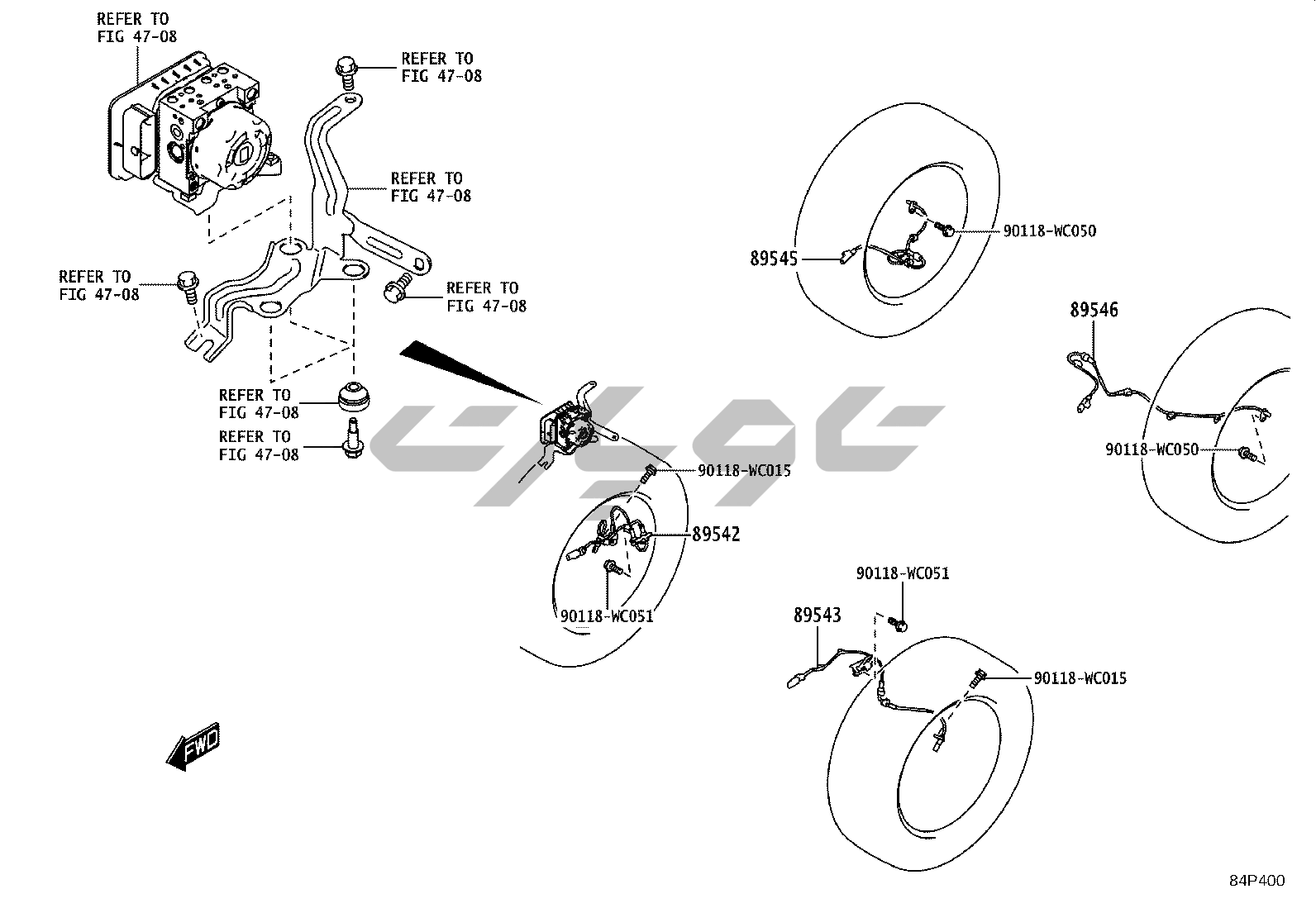 REFER TO
FIG 47-08

REFER TO
FIG 47-08

REFER TO
FIG 47-08

REFER TO
FIG 47-08

REFER TO
FIG 47-08

REFER TO
FIG 47-08

REFER TO
FIG 47-08

90118-WC050

89545

89546

90118-WC050

90118-WC015

89542

90118-WC051

90118-WC051

89543

90118-WC015

FWD

84P400