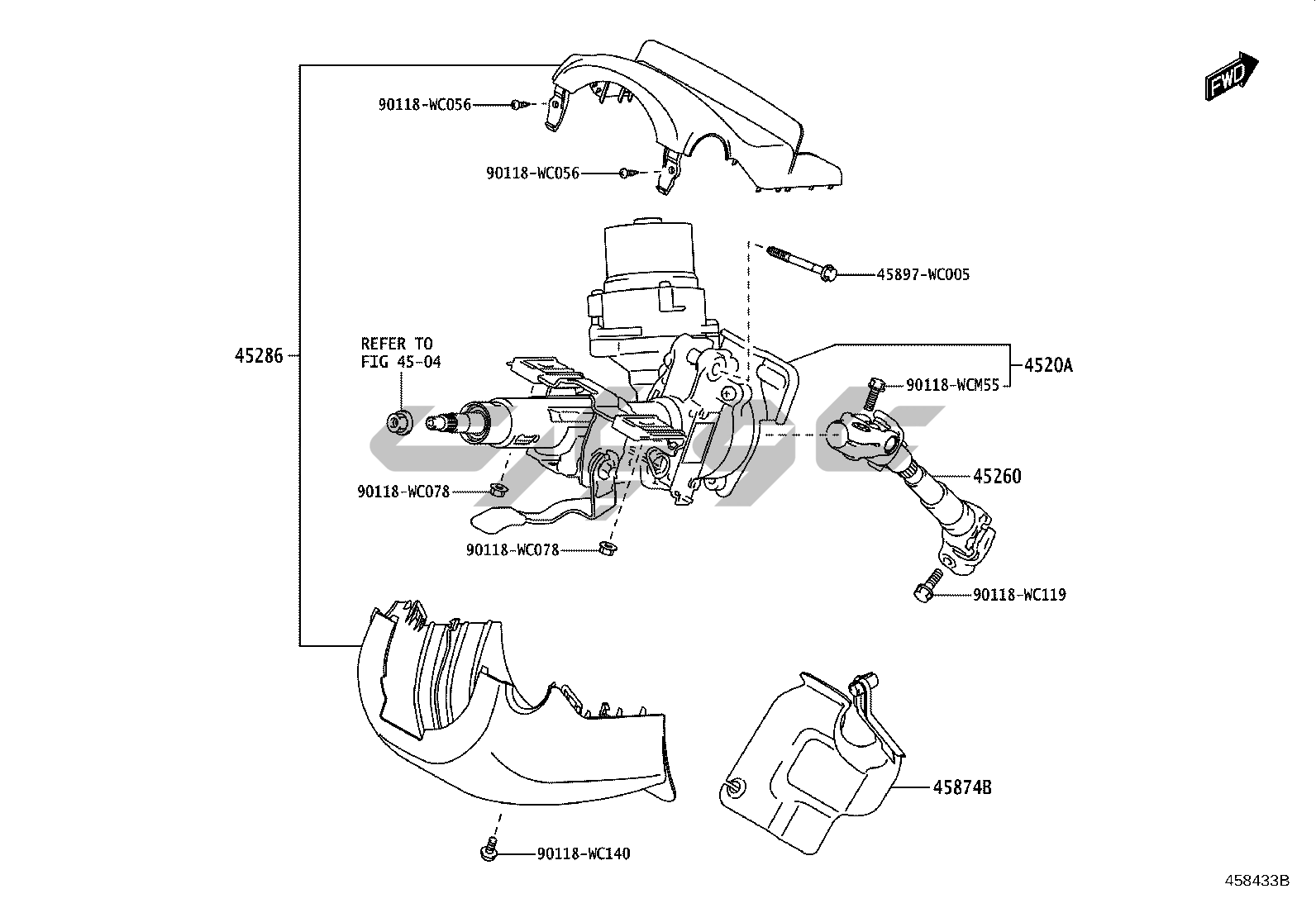 FWD

90118-WC056

90118-WC056

45897-WC005

45286

REFER TO FIG 45-04

4520A

90118-WCM55

45260

90118-WC078

90118-WC078

90118-WC119

45874B

90118-WC140

458433B