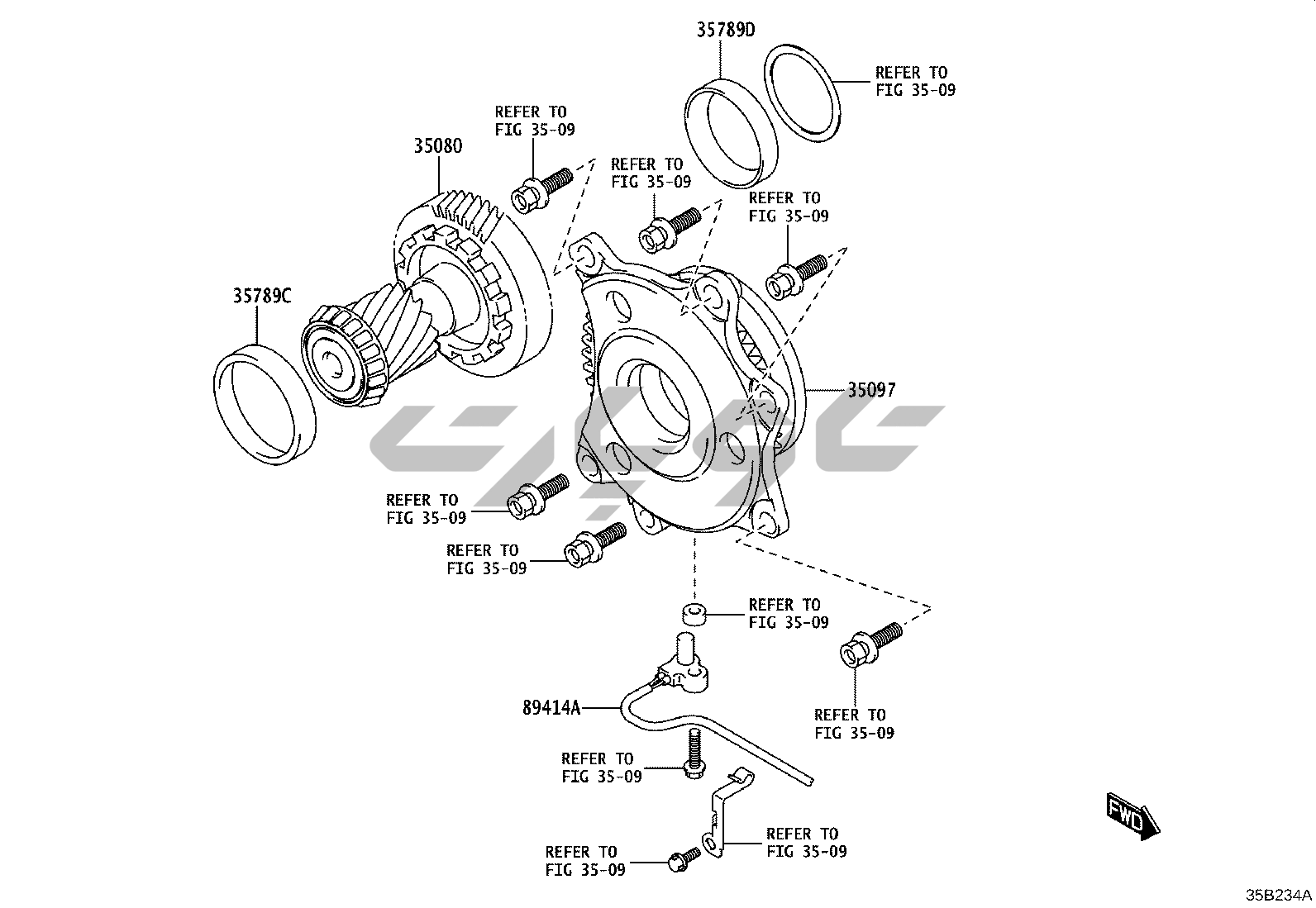 35789D

REFER TO
FIG 35-09

REFER TO
FIG 35-09

35080

REFER TO
FIG 35-09

REFER TO
FIG 35-09

35789C

35097

REFER TO
FIG 35-09

REFER TO
FIG 35-09

REFER TO
FIG 35-09

89414A

REFER TO
FIG 35-09

REFER TO
FIG 35-09

REFER TO
FIG 35-09

REFER TO
FIG 35-09

FWD

35B234A