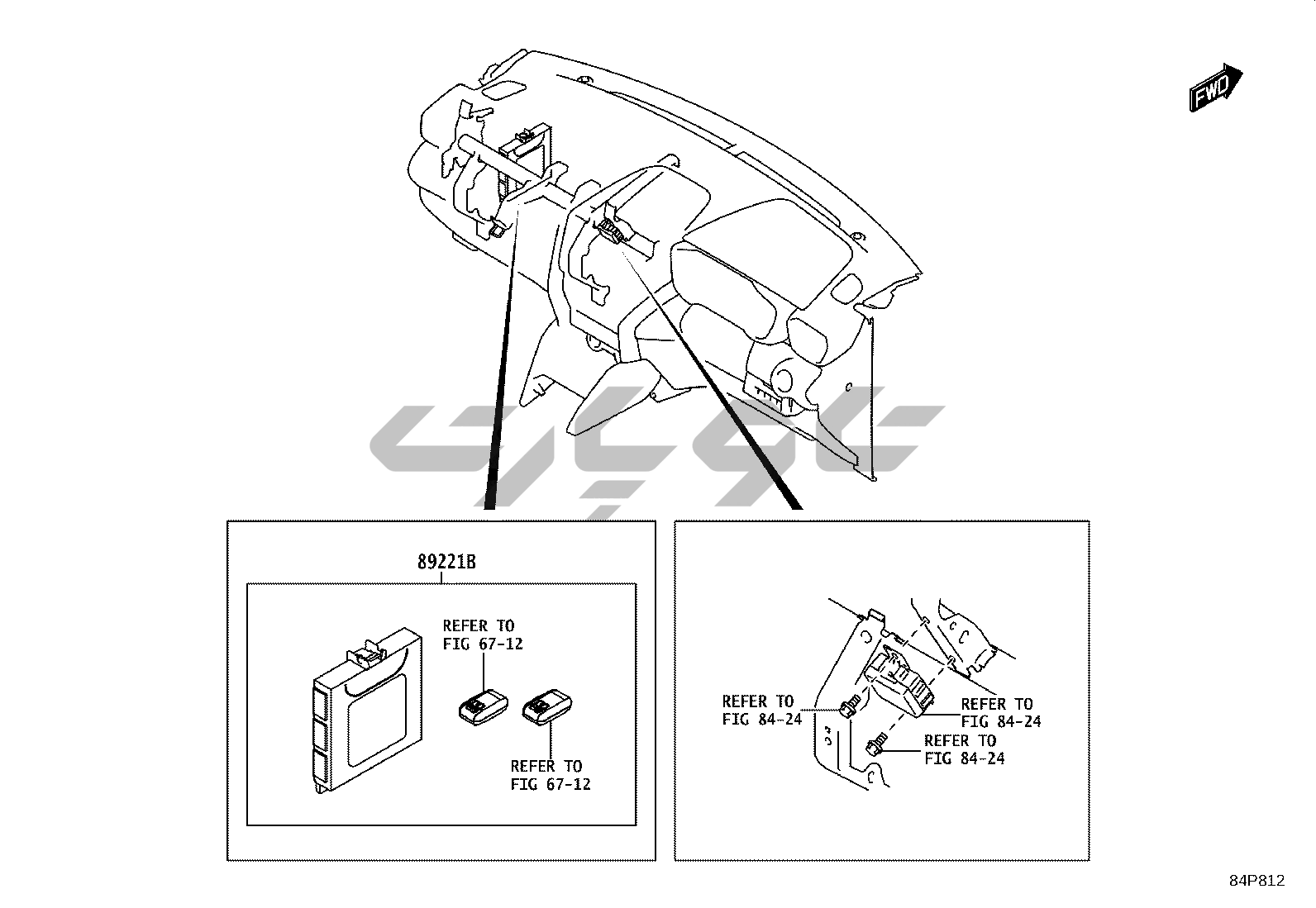 FWD

89221B

REFER TO
FIG 67-12

REFER TO
FIG 67-12

REFER TO
FIG 84-24

REFER TO
FIG 84-24

REFER TO
FIG 84-24

84P812