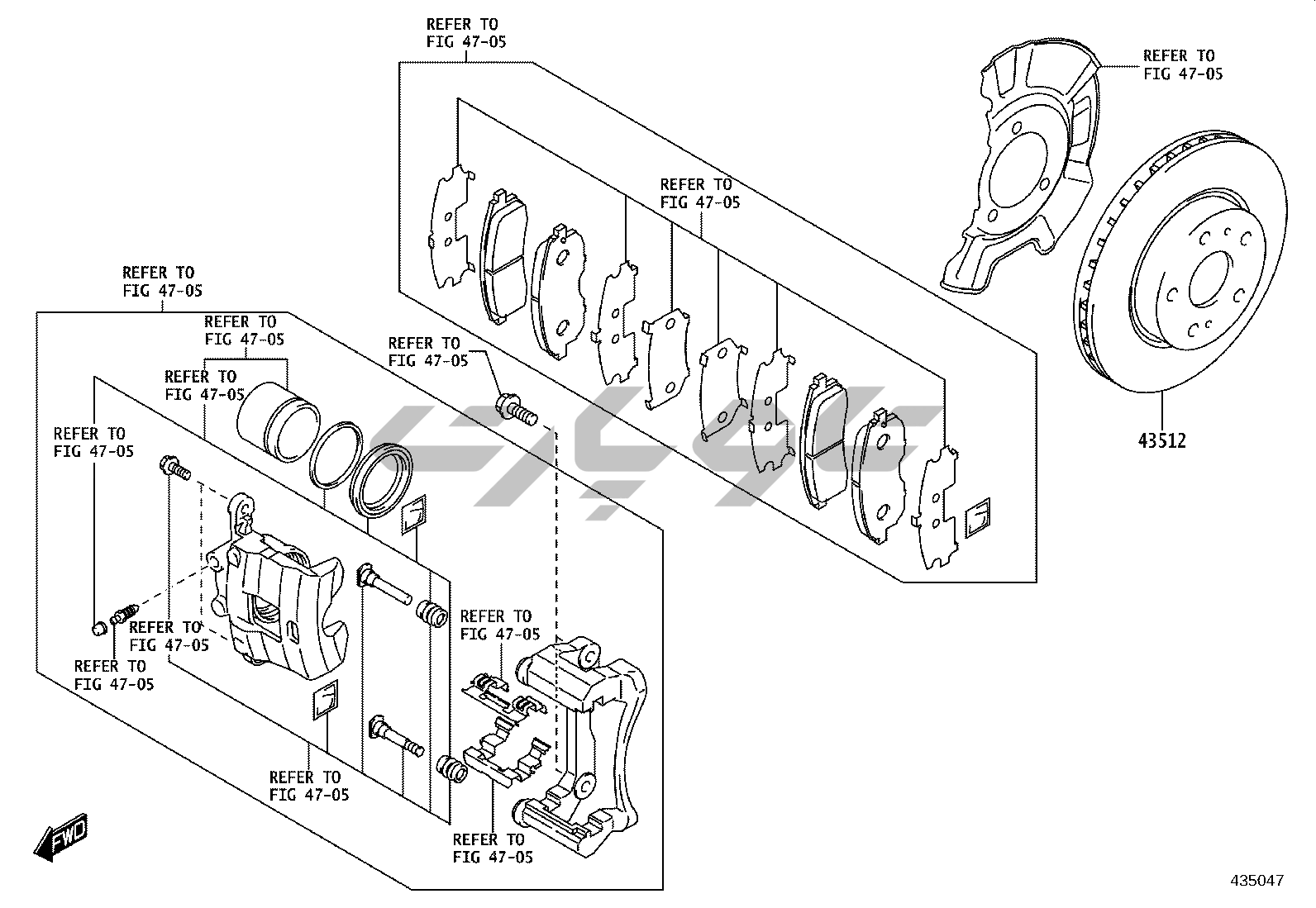 REFER TO
FIG 47-05

REFER TO
FIG 47-05

REFER TO
FIG 47-05

REFER TO
FIG 47-05

REFER TO
FIG 47-05

REFER TO
FIG 47-05

REFER TO
FIG 47-05

REFER TO
FIG 47-05

43512

REFER TO
FIG 47-05

REFER TO
FIG 47-05

REFER TO
FIG 47-05

REFER TO
FIG 47-05

REFER TO
FIG 47-05

FWD

435047