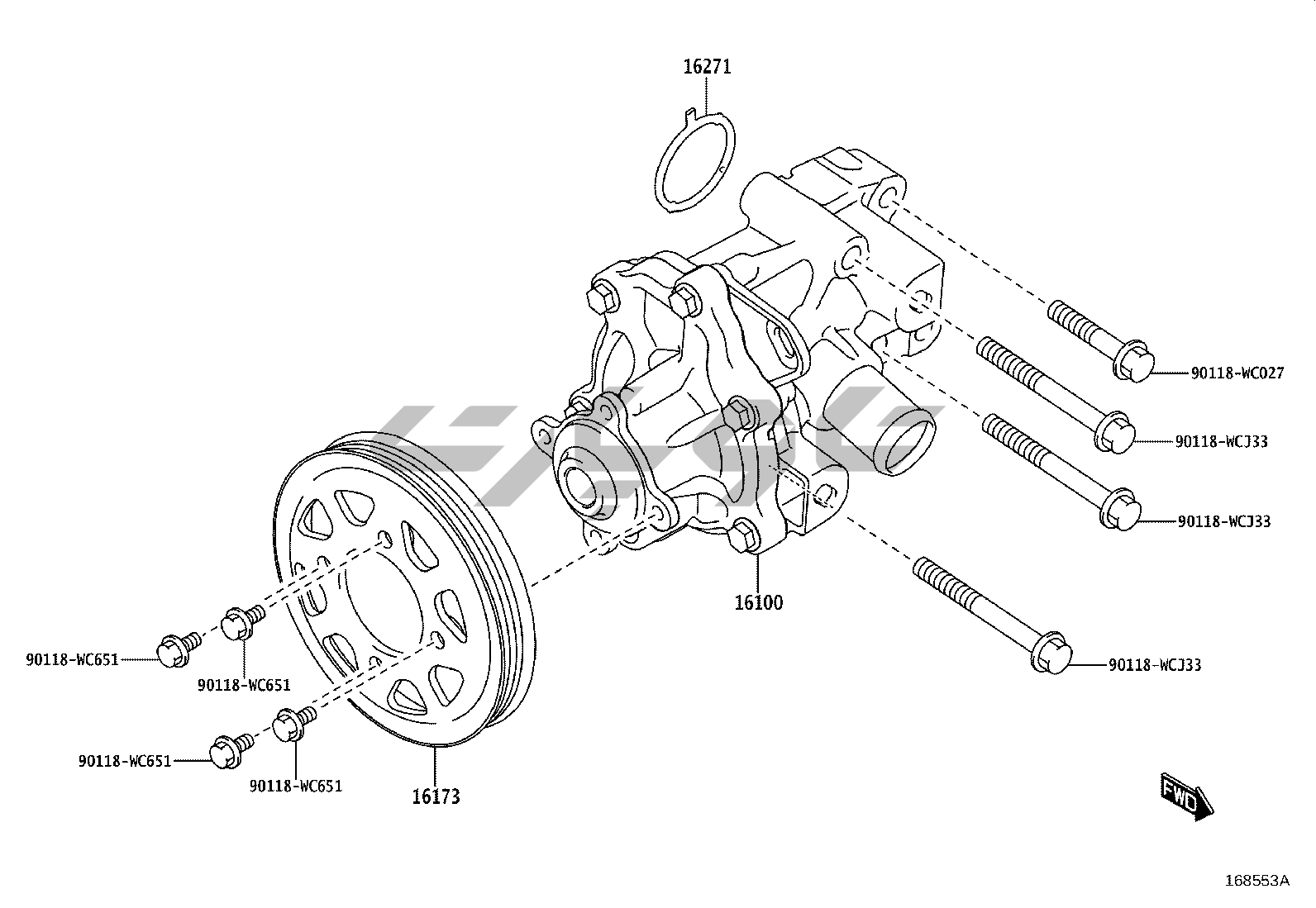 16271

90118-WC027

90118-WCJ33

90118-WCJ33

16100

90118-WCJ33

90118-WC651

90118-WC651

90118-WC651

90118-WC651

16173

FWD

168553A