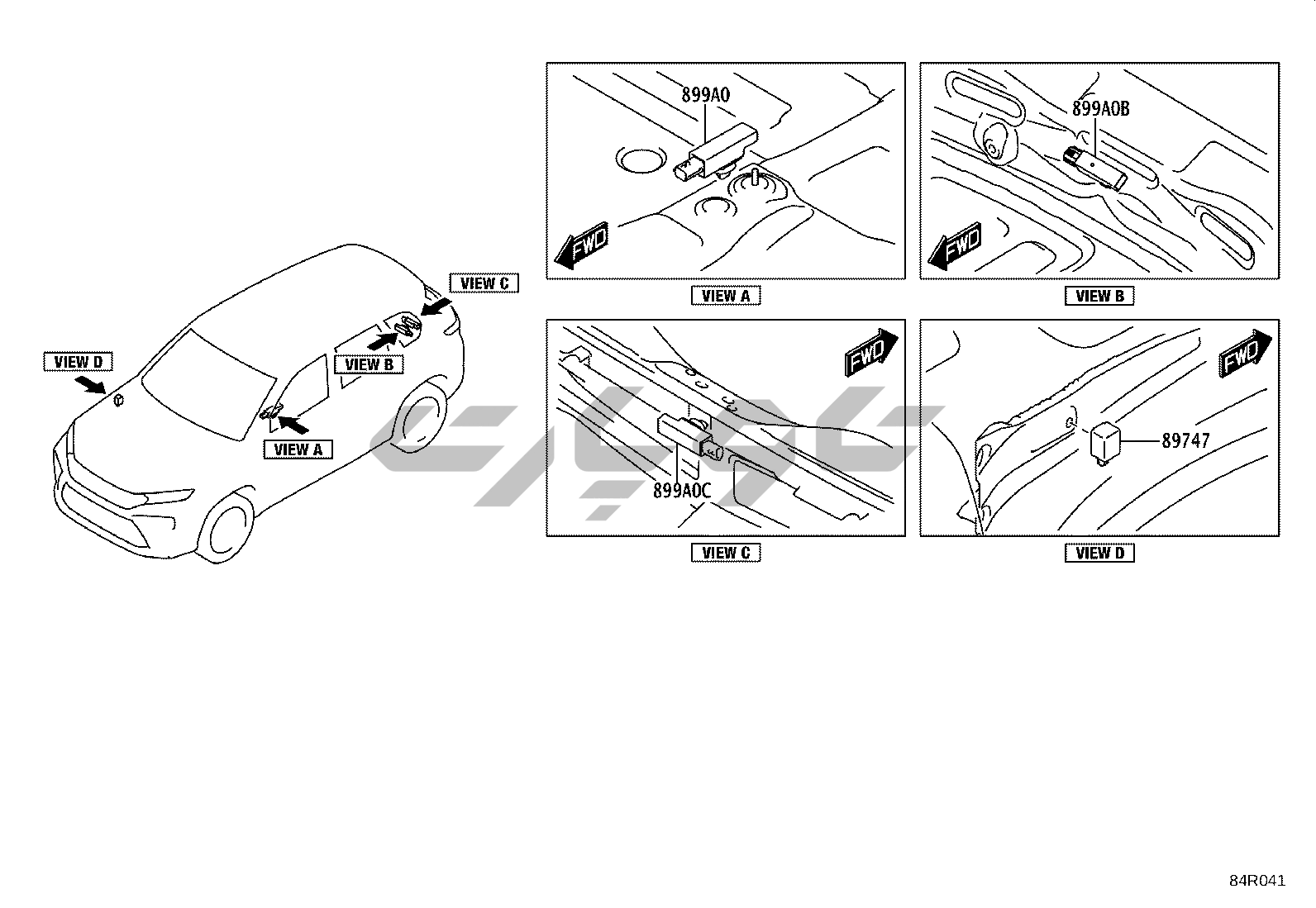 VIEW C
VIEW D
VIEW B
VIEW A

899A0
FWD
VIEW A

899A0B
FWD
VIEW B

FWD
899A0C
VIEW C

FWD
89747
VIEW D

84R041