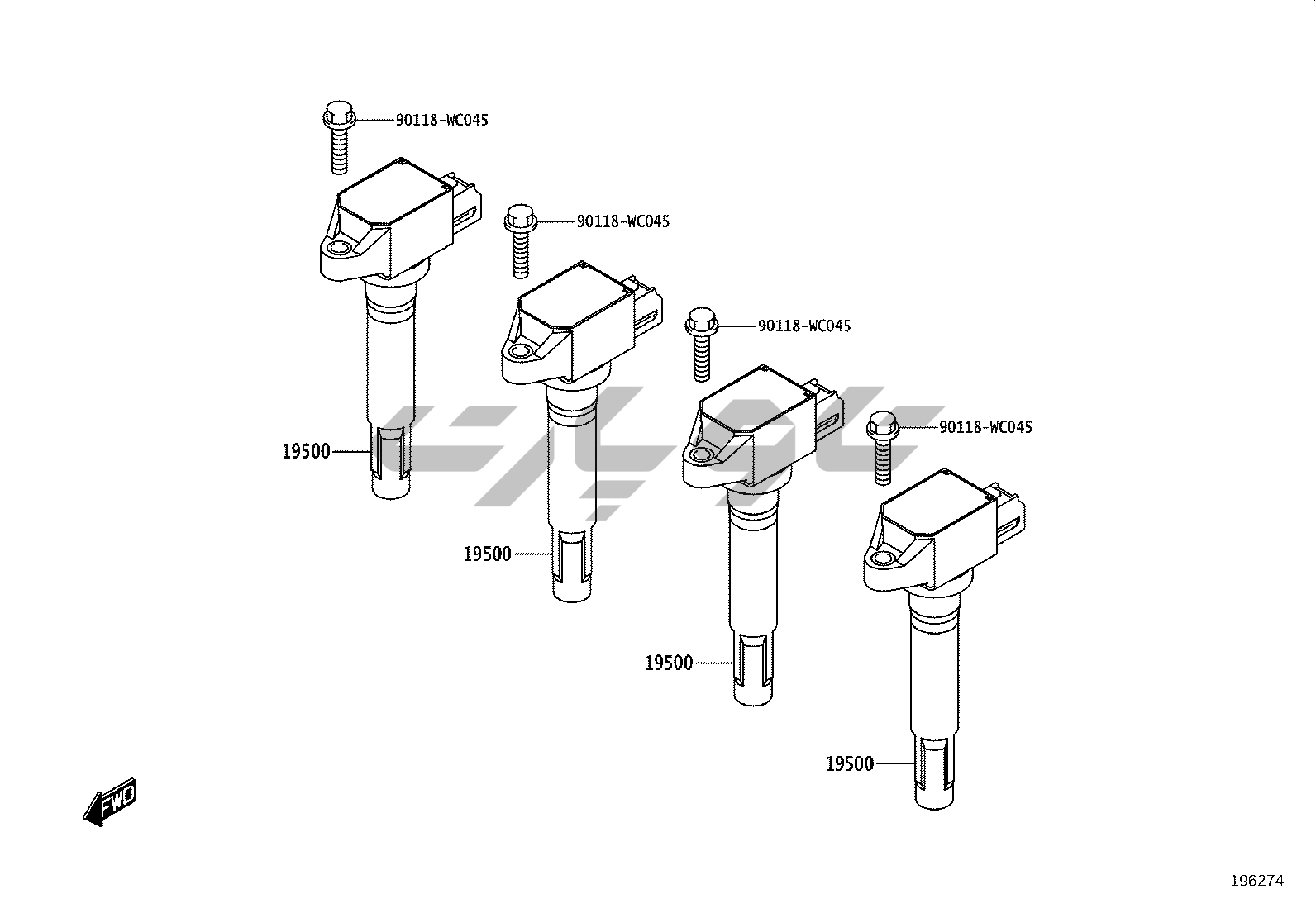 90118-WC045

90118-WC045

90118-WC045

90118-WC045

19500

19500

19500

19500

FWD

196274