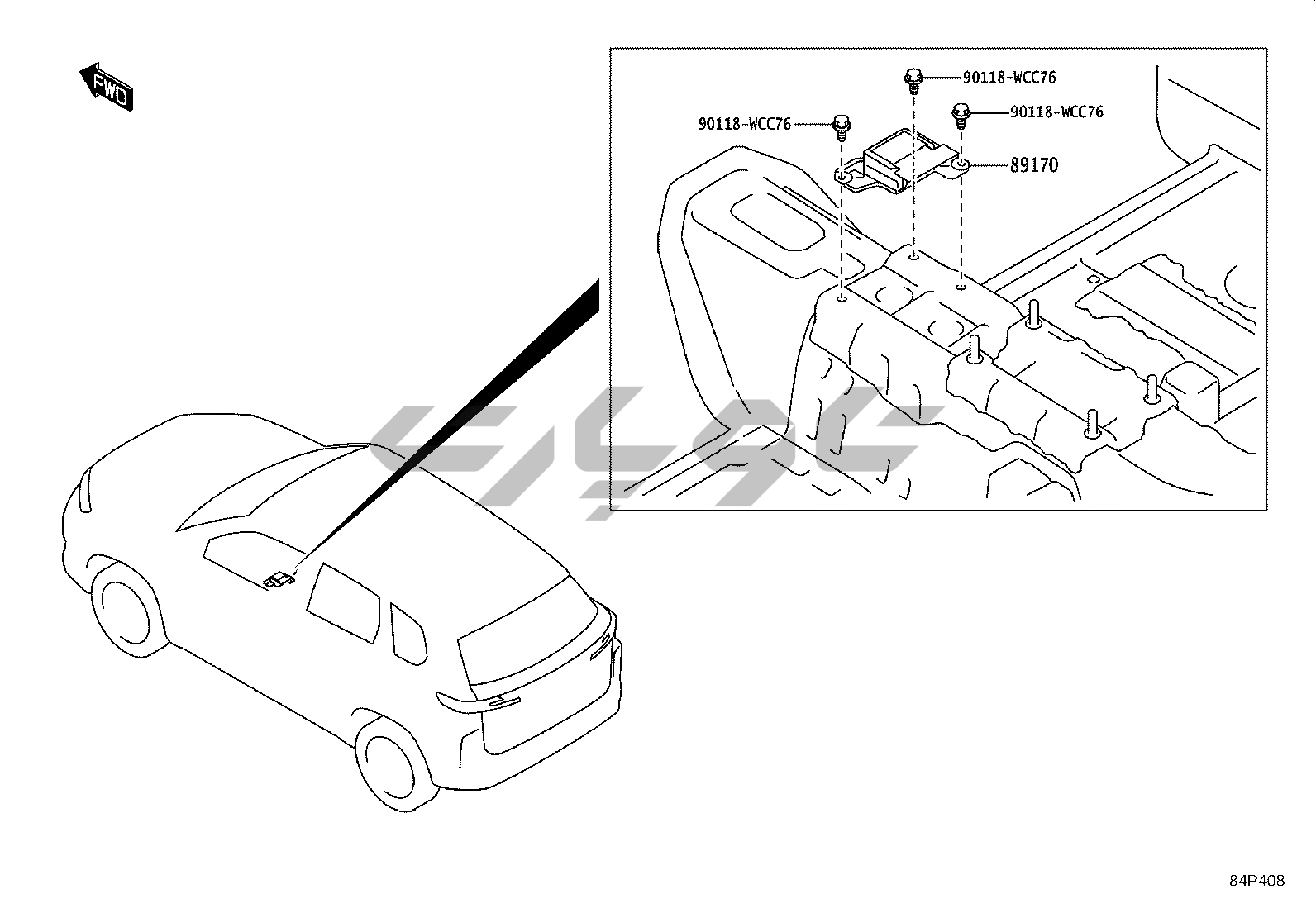 FWD

90118-WCC76

90118-WCC76

90118-WCC76

89170

84P408