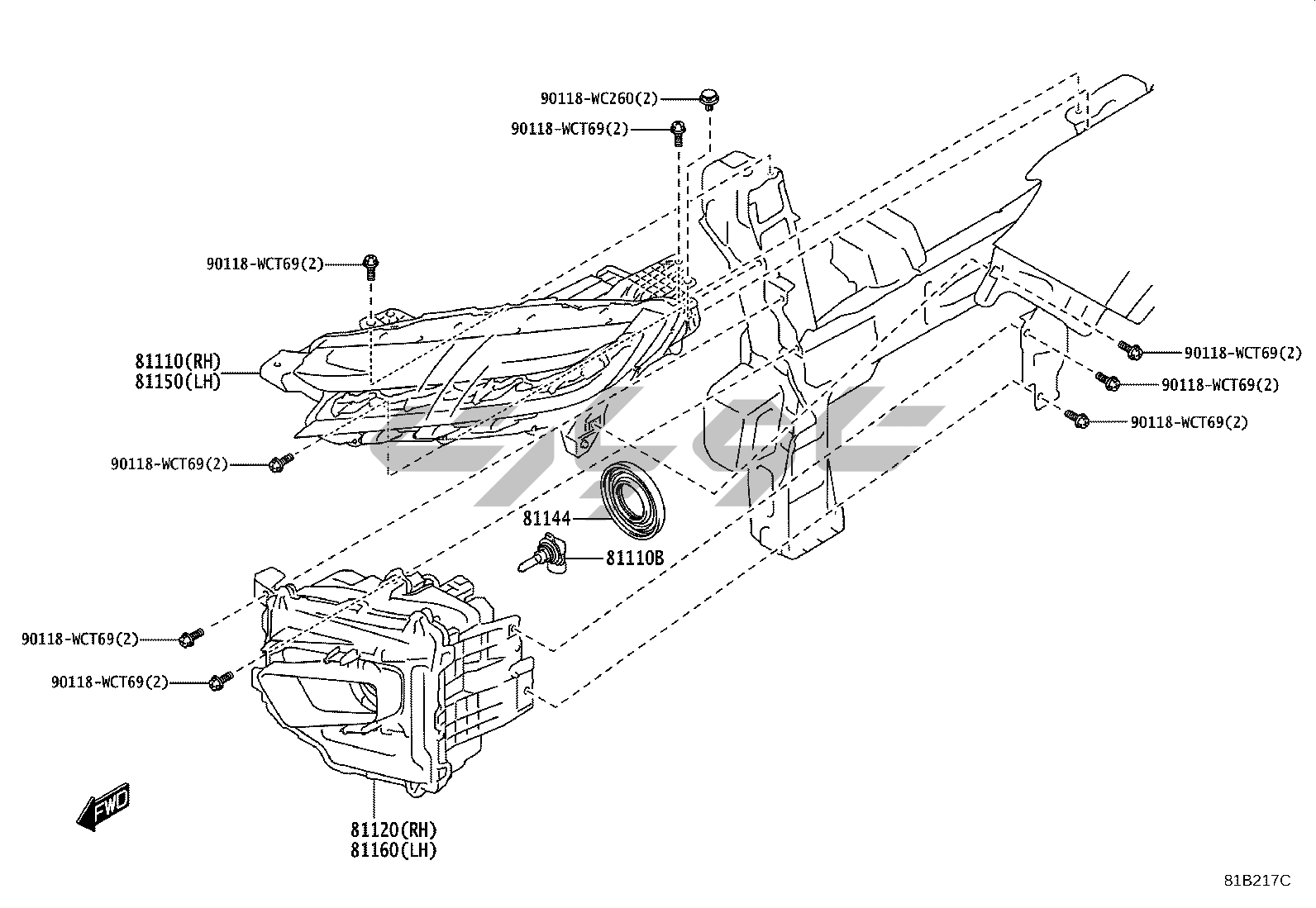 90118-WC260(2)
90118-WCT69(2)
90118-WCT69(2)
81110(RH)
81150(LH)
90118-WCT69(2)
90118-WCT69(2)
90118-WCT69(2)
90118-WCT69(2)
81144
81110B
90118-WCT69(2)
90118-WCT69(2)
FWD
81120(RH)
81160(LH)
81B217C