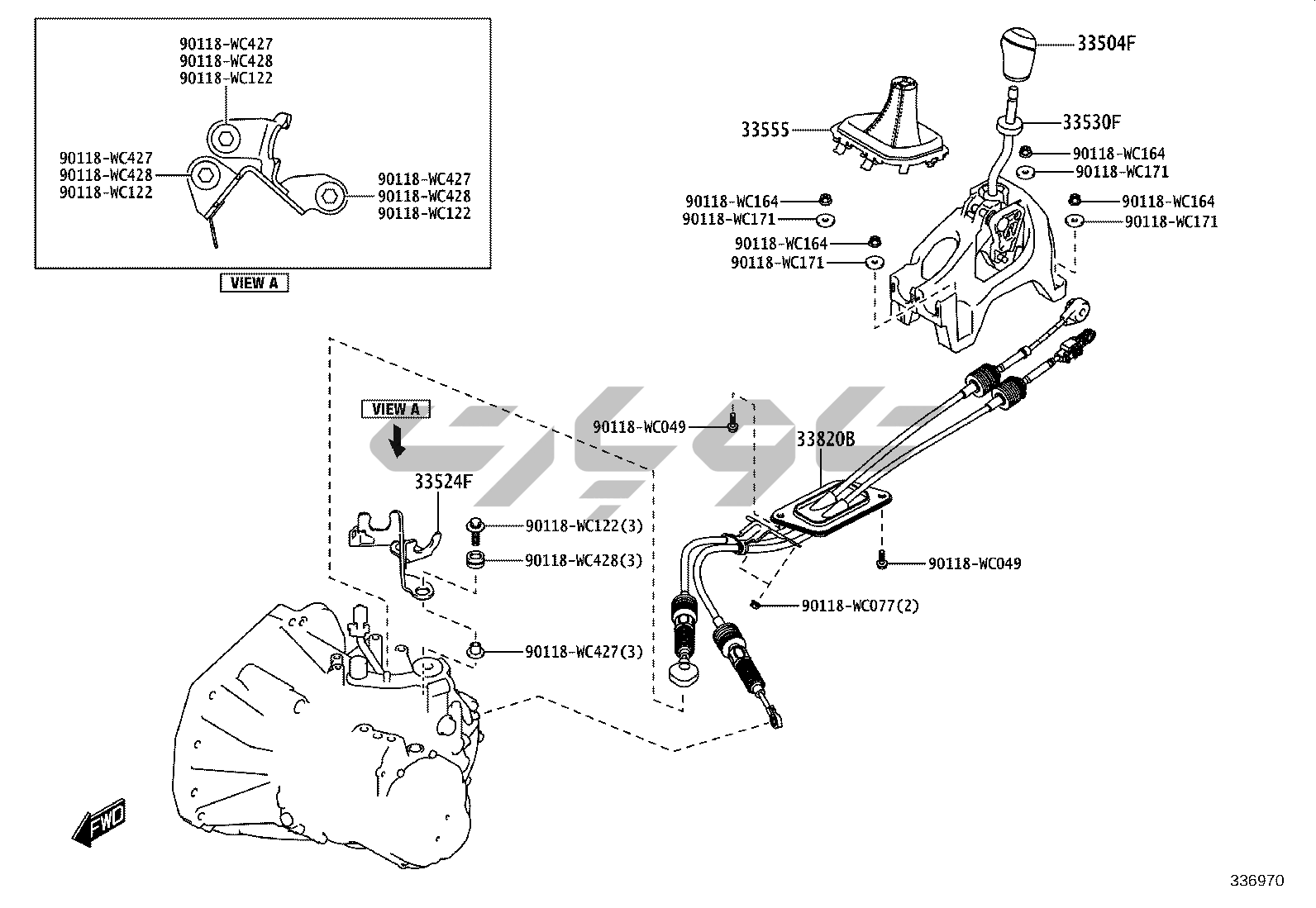 90118-WC427
90118-WC428
90118-WC122

90118-WC427
90118-WC428
90118-WC122

90118-WC427
90118-WC428
90118-WC122

VIEW A

33504F

33555

33530F

90118-WC164
90118-WC171

90118-WC164
90118-WC171

90118-WC164
90118-WC171

90118-WC164
90118-WC171

VIEW A

33524F

90118-WC049

33820B

90118-WC122(3)

90118-WC428(3)

90118-WC049

90118-WC077(2)

90118-WC427(3)

FWD

336970