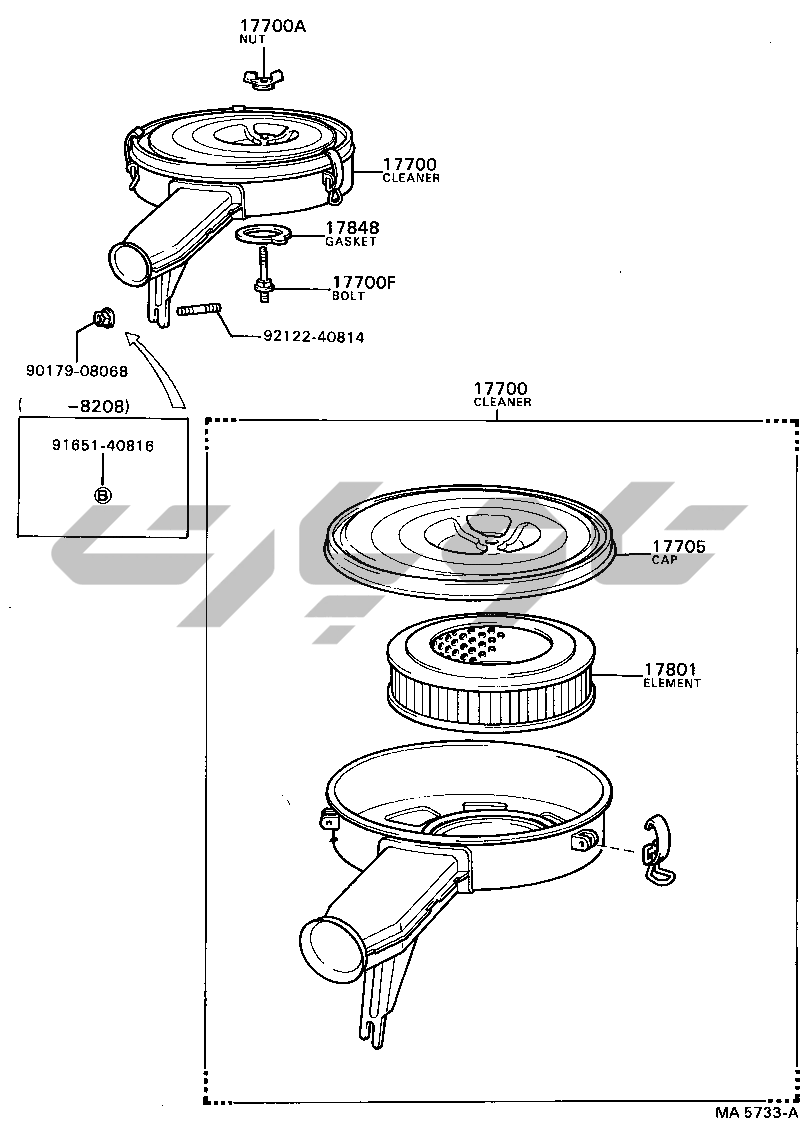 17700A
NUT

17700
CLEANER

17848
GASKET

17700F
BOLT

92122-40814

90179-08068

( -8208)

91651-40816

B

17700
CLEANER

17705
CAP

17801
ELEMENT

MA 5733-A