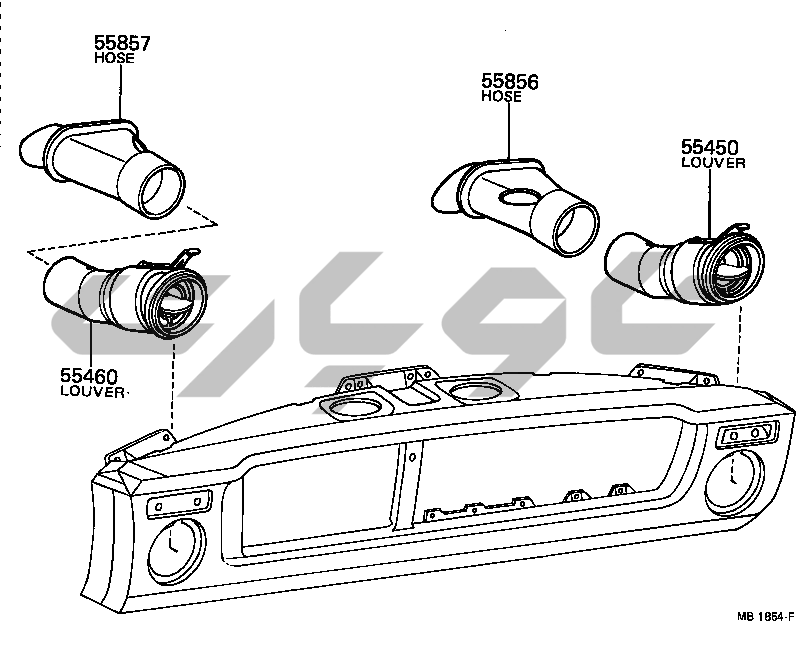 55857
HOSE

55856
HOSE

55450
LOUVER

55460
LOUVER

MB 1854-F