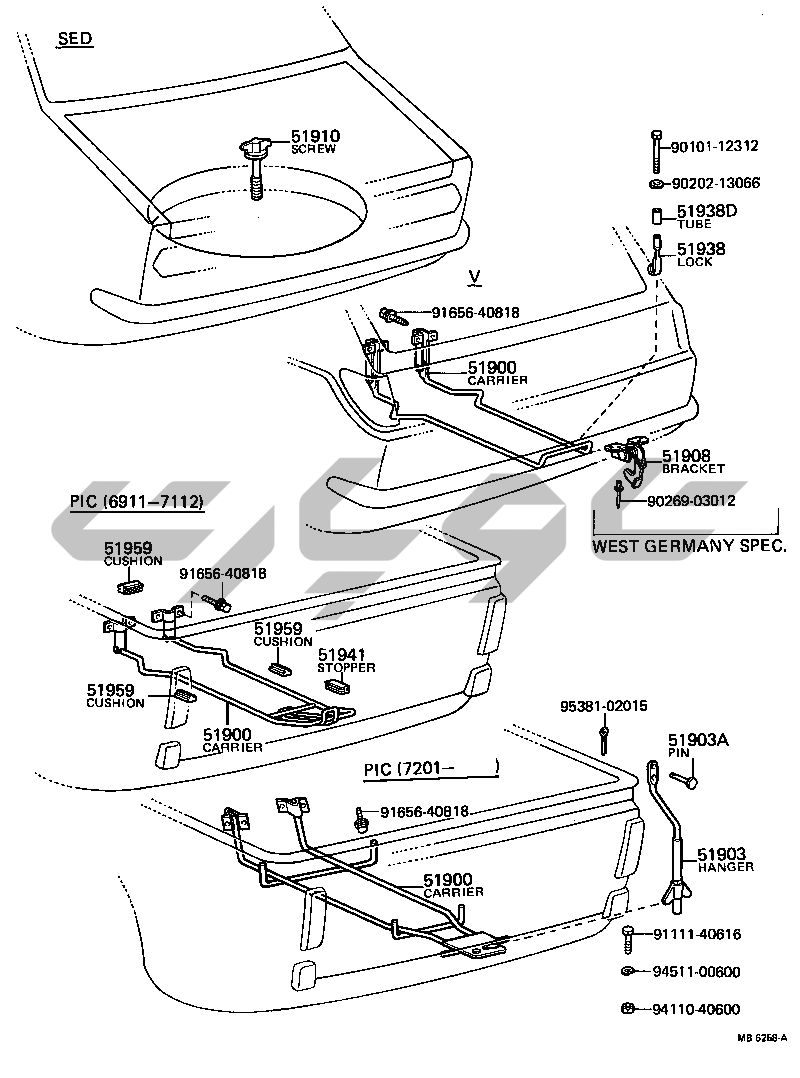 SED

51910
SCREW

90101-12312

90202-13066

51938D
TUBE

51938
LOCK

V

91656-40818

51900
CARRIER

51908
BRACKET

90269-03012

WEST GERMANY SPEC.

PIC (6911–7112)

51959
CUSHION

91656-40818

51959
CUSHION

51941
STOPPER

51959
CUSHION

51900
CARRIER

95381-02015

51903A
PIN

PIC (7201–      )

91656-40818

51900
CARRIER

51903
HANGER

91111-40616

94511-00600

94110-40600

MB 6258-A