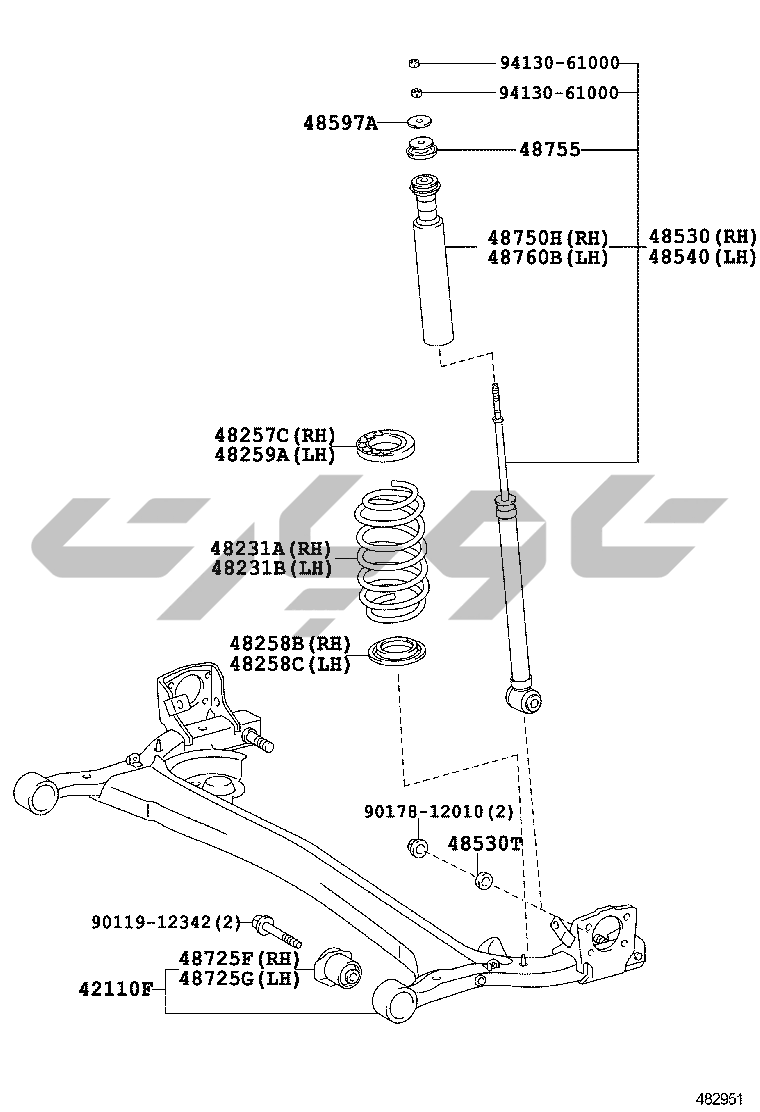 94130-61000
94130-61000
48597A
48755
48750H(RH)
48760B(LH)
48530(RH)
48540(LH)
48257C(RH)
48259A(LH)
48231A(RH)
48231B(LH)
48258B(RH)
48258C(LH)
90178-12010(2)
48530T
90119-12342(2)
48725F(RH)
48725G(LH)
42110F
482951