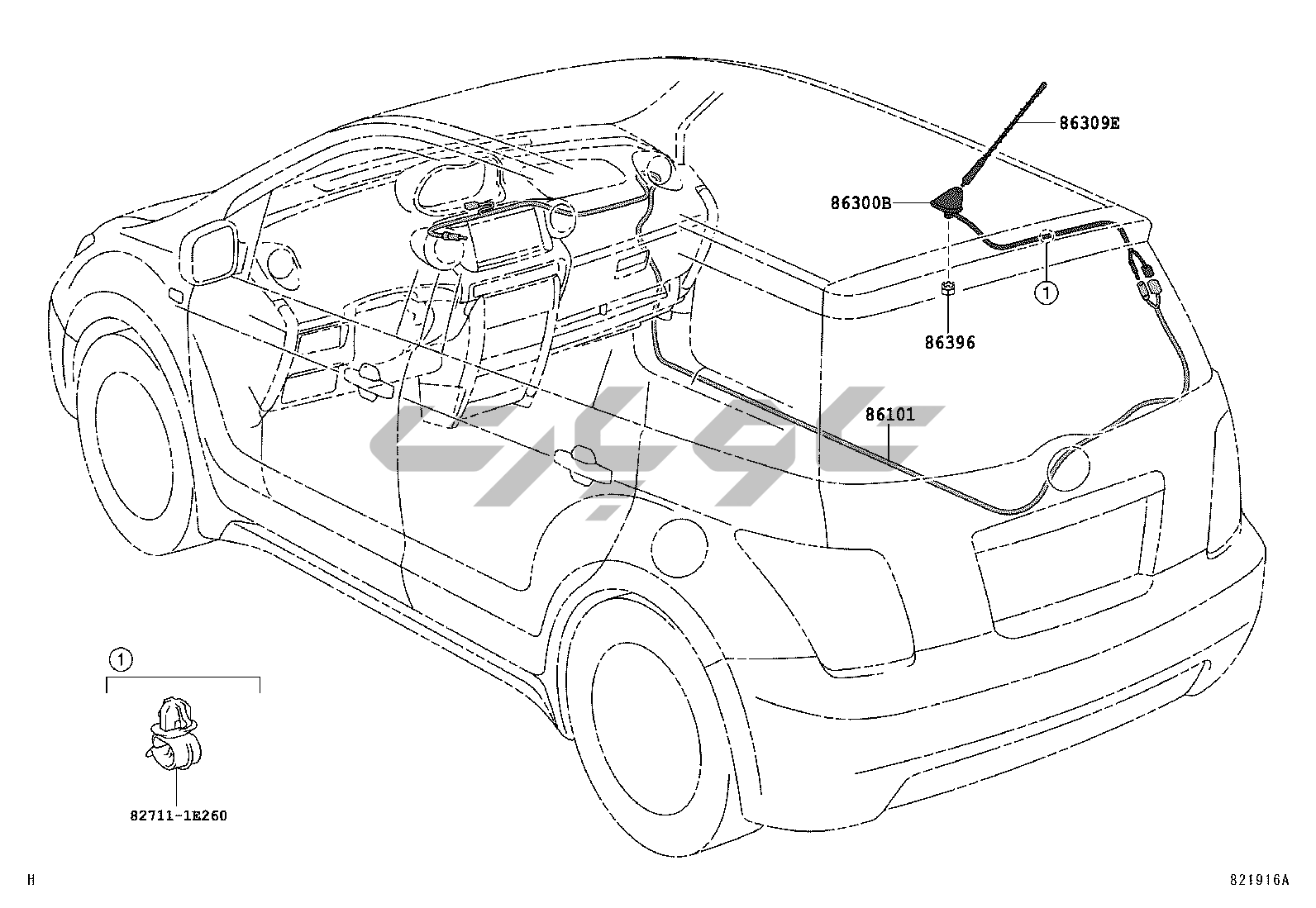 86309E
86300B
1
86396
86101
1
82711-1E260
H
821916A