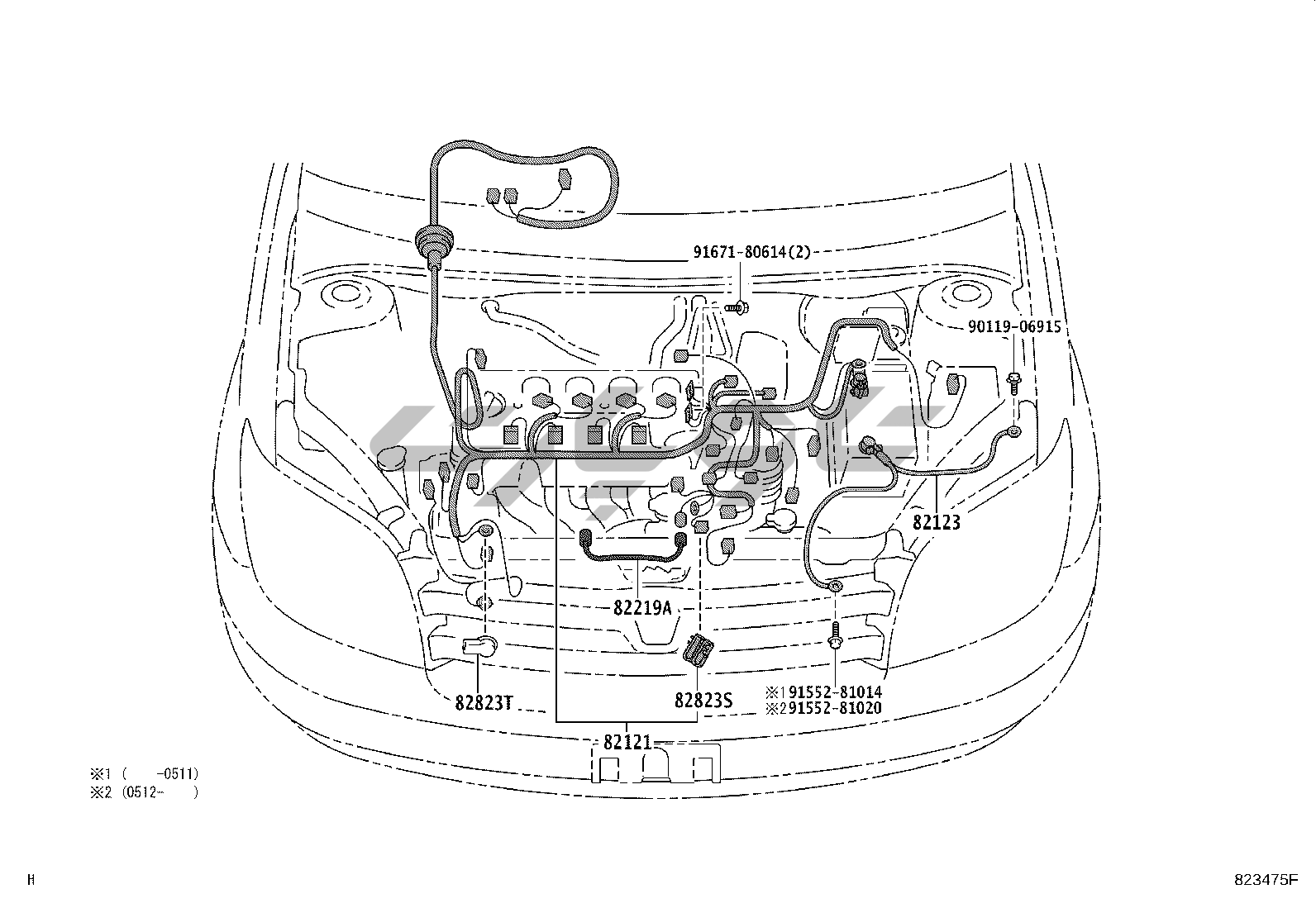 91671-80614(2)

90119-06915

82123

82219A

82823T

82823S

※191552-81014
※291552-81020

82121

※1 (     -0511)
※2 (0512-     )

H

823475F