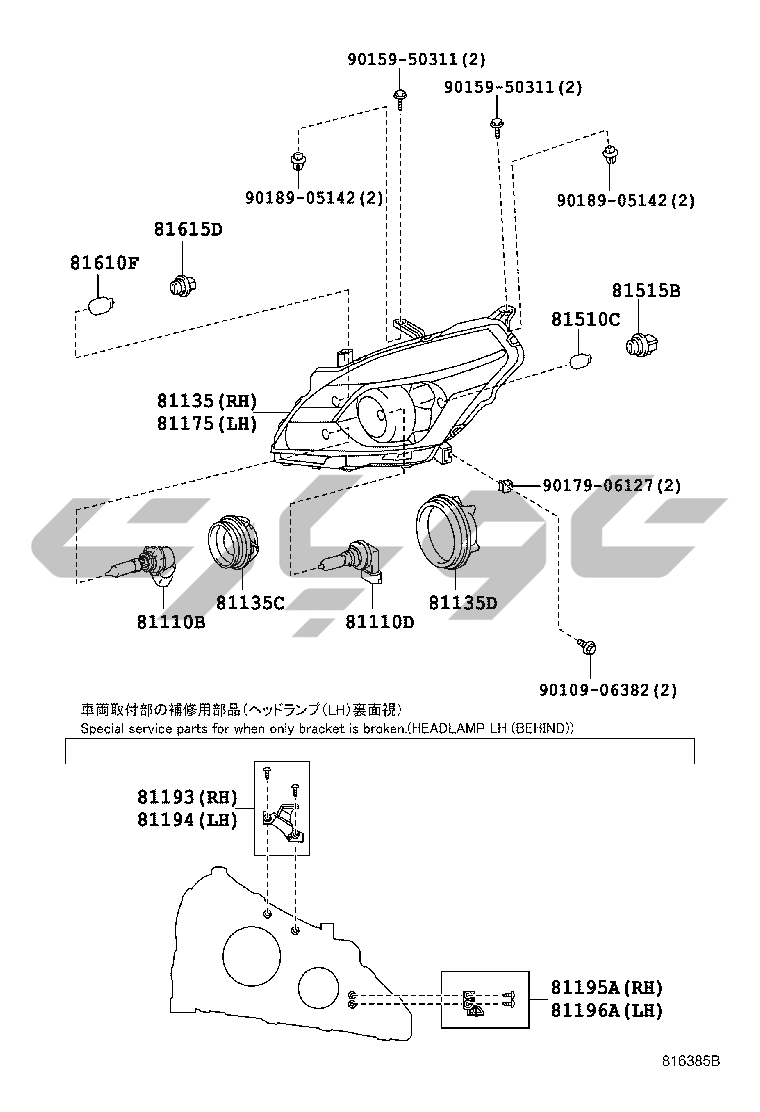 90159-50311(2)
90159-50311(2)
90189-05142(2)
90189-05142(2)
81615D
81610F
81515B
81510C
81135(RH)
81175(LH)
90179-06127(2)
81110B
81135C
81110D
81135D
90109-06382(2)

車両取付部の補修用部品(ヘッドランプ(LH)裏面視)
Special service parts for when only bracket is broken.(HEADLAMP LH (BEHIND))

81193(RH)
81194(LH)
81195A(RH)
81196A(LH)

816385B