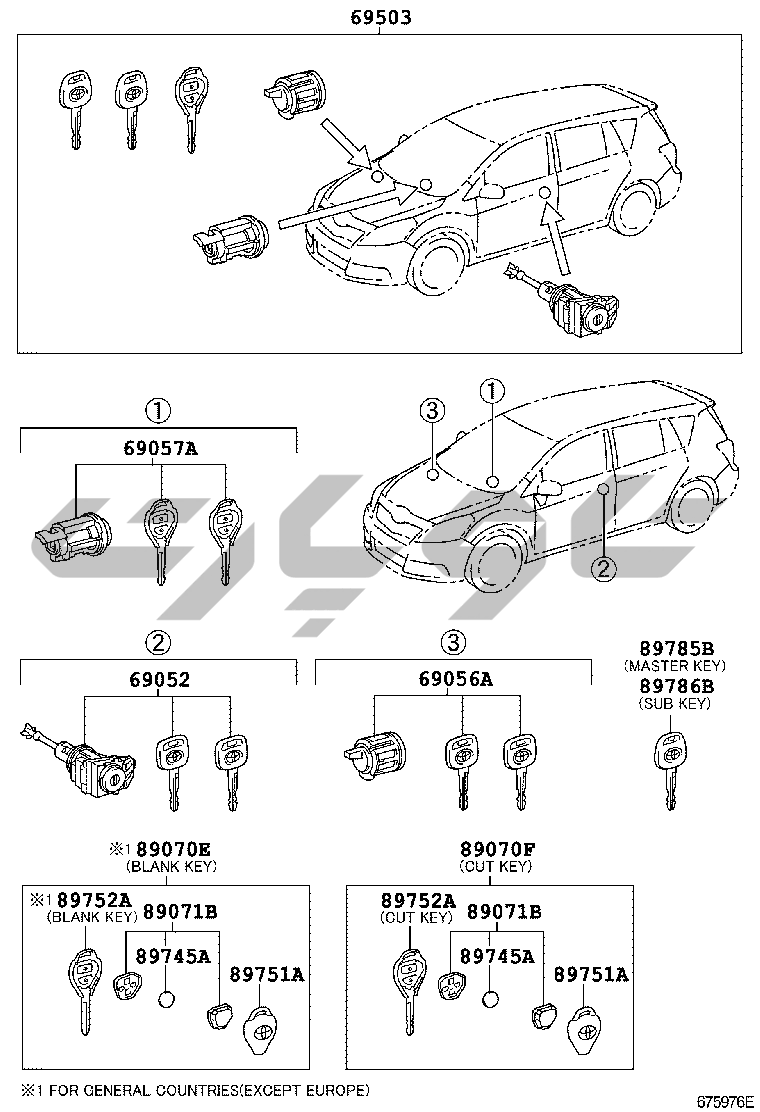 69503

①
69057A

③ ①

②

②
69052

③
69056A

89785B
(MASTER KEY)
89786B
(SUB KEY)

※1 89070E
(BLANK KEY)

※1 89752A
(BLANK KEY) 89071B
89745A
89751A

89070F
(CUT KEY)

89752A
(CUT KEY) 89071B
89745A
89751A

※1 FOR GENERAL COUNTRIES(EXCEPT EUROPE)

675976E