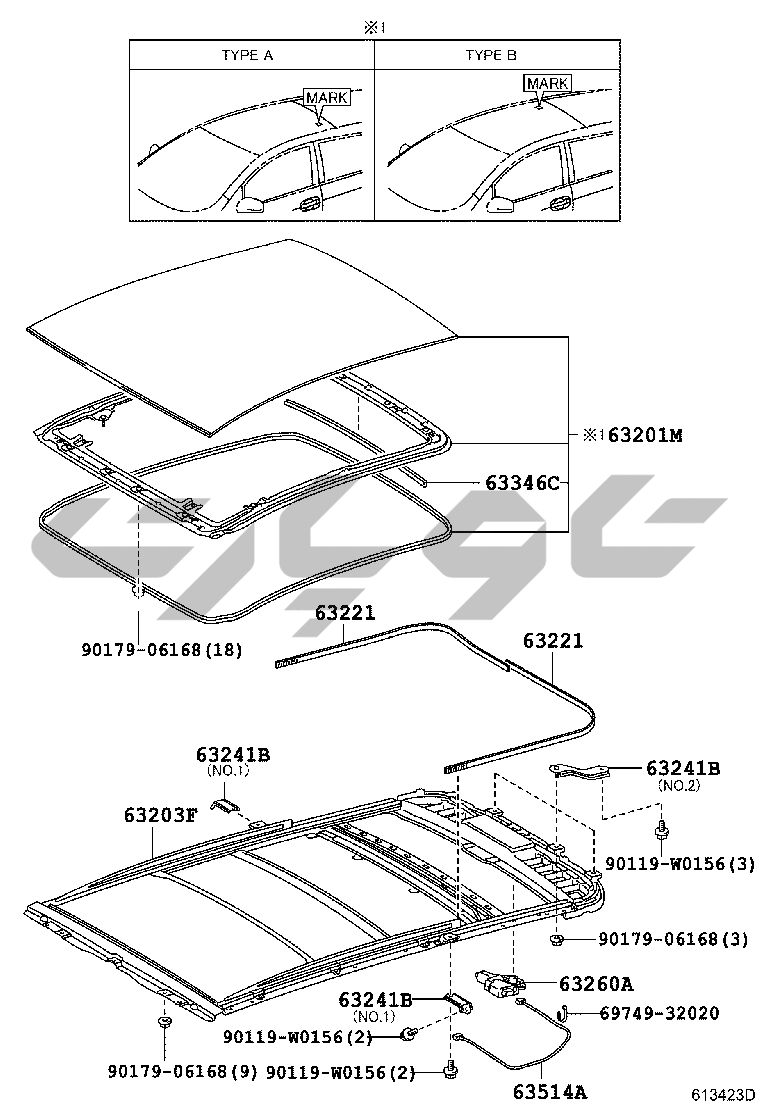 ※1

| TYPE A | TYPE B |
|---|---|
| MARK | MARK |

※1 63201M
63346C
90179-06168(18)
63221
63221
63241B (NO.1)
63241B (NO.2)
63203F
90119-W0156(3)
90179-06168(3)
63260A
63241B (NO.1)
69749-32020
90119-W0156(2)
90179-06168(9) 90119-W0156(2)
63514A
613423D