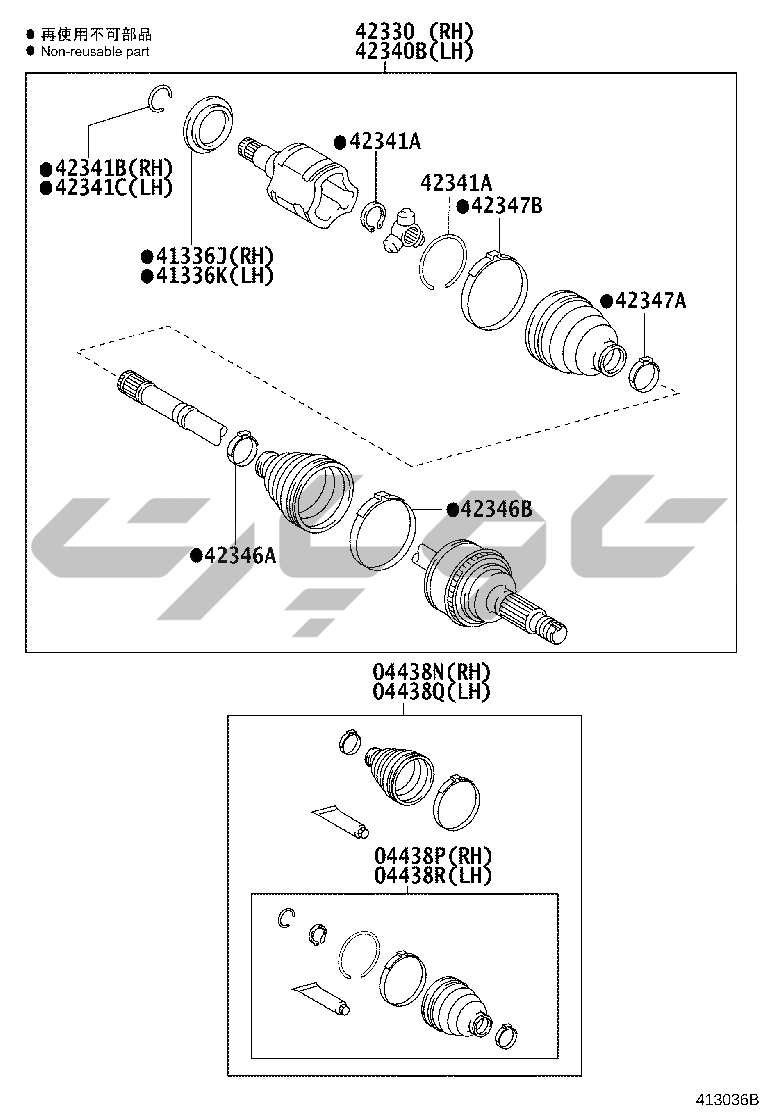 ● 再使用不可部品
● Non-reusable part

42330 (RH)
42340B(LH)

●42341B(RH)
●42341C(LH)

●42341A

42341A

●42347B

●41336J(RH)
●41336K(LH)

●42347A

●42346B

●42346A

04438N(RH)
04438Q(LH)

04438P(RH)
04438R(LH)

413036B