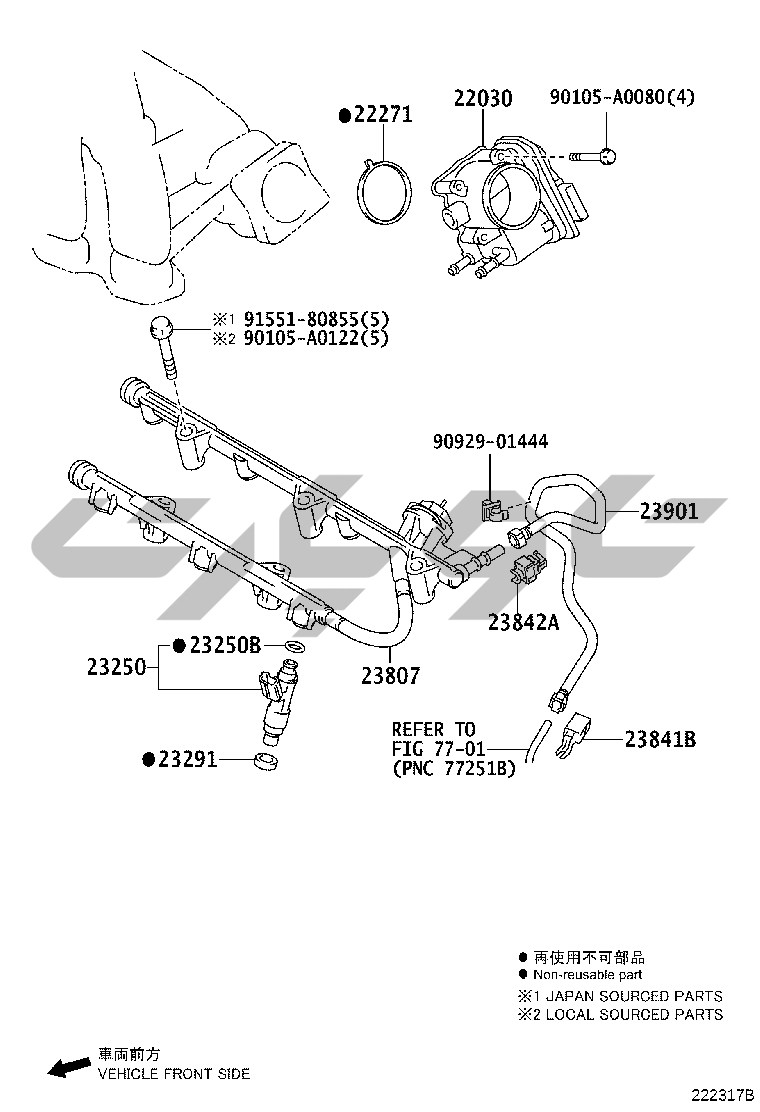 ●22271
22030
90105-A0080(4)

※1 91551-80855(5)
※2 90105-A0122(5)

90929-01444
23901
23842A
●23250B
23250
23807
●23291
REFER TO
FIG 77-01
(PNC 77251B)
23841B

● 再使用不可部品
● Non-reusable part
※1 JAPAN SOURCED PARTS
※2 LOCAL SOURCED PARTS

車両前方
VEHICLE FRONT SIDE

222317B