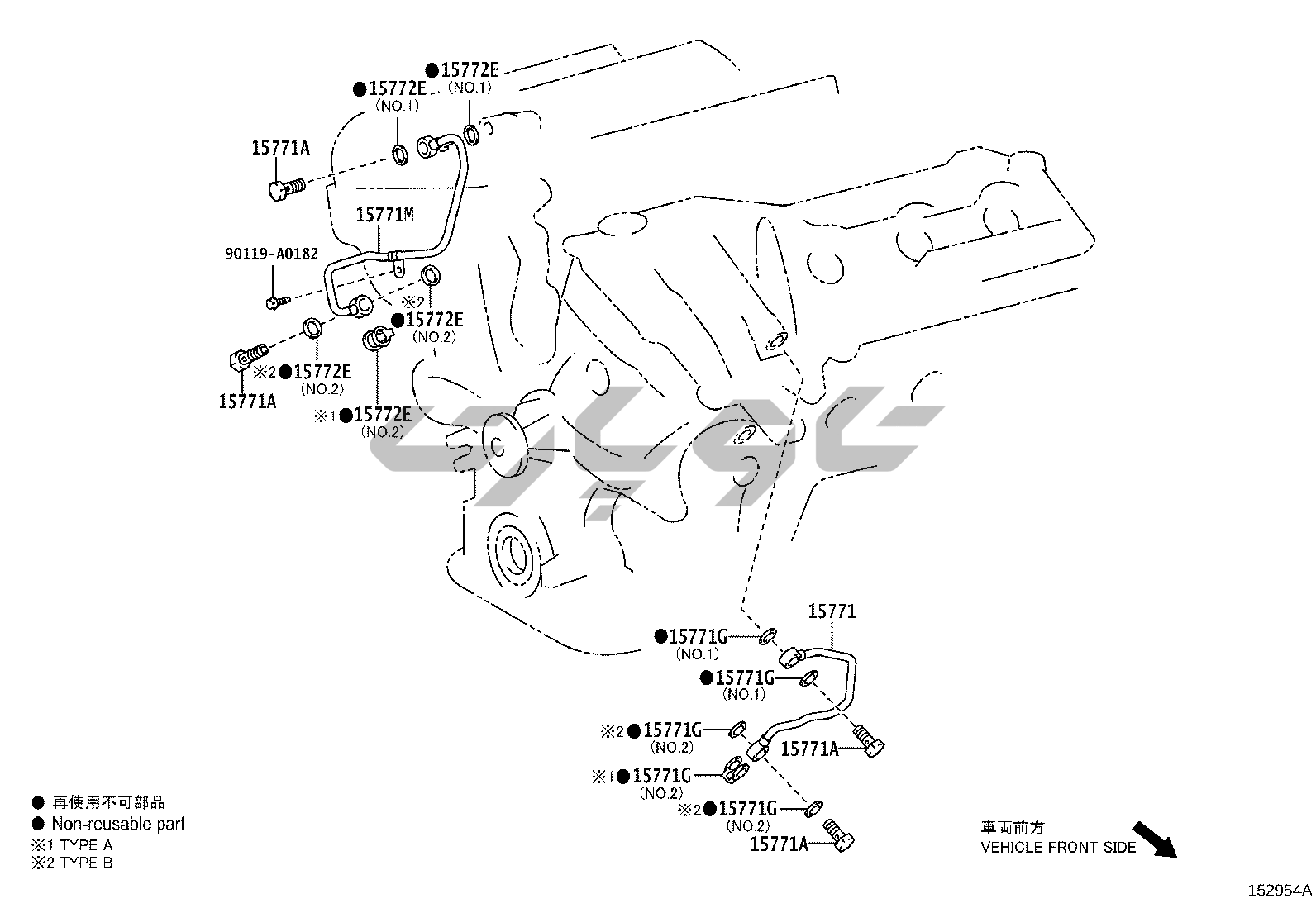 ●15772E
(NO.1)

●15772E
(NO.1)

15771A

15771M

90119-A0182

※2
●15772E
(NO.2)

※2●15772E
(NO.2)

15771A

※1●15772E
(NO.2)

15771

●15771G
(NO.1)

●15771G
(NO.1)

※2●15771G
(NO.2)

15771A

※1●15771G
(NO.2)

※2●15771G
(NO.2)

15771A

● 再使用不可部品
● Non-reusable part
※1 TYPE A
※2 TYPE B

車両前方
VEHICLE FRONT SIDE

152954A