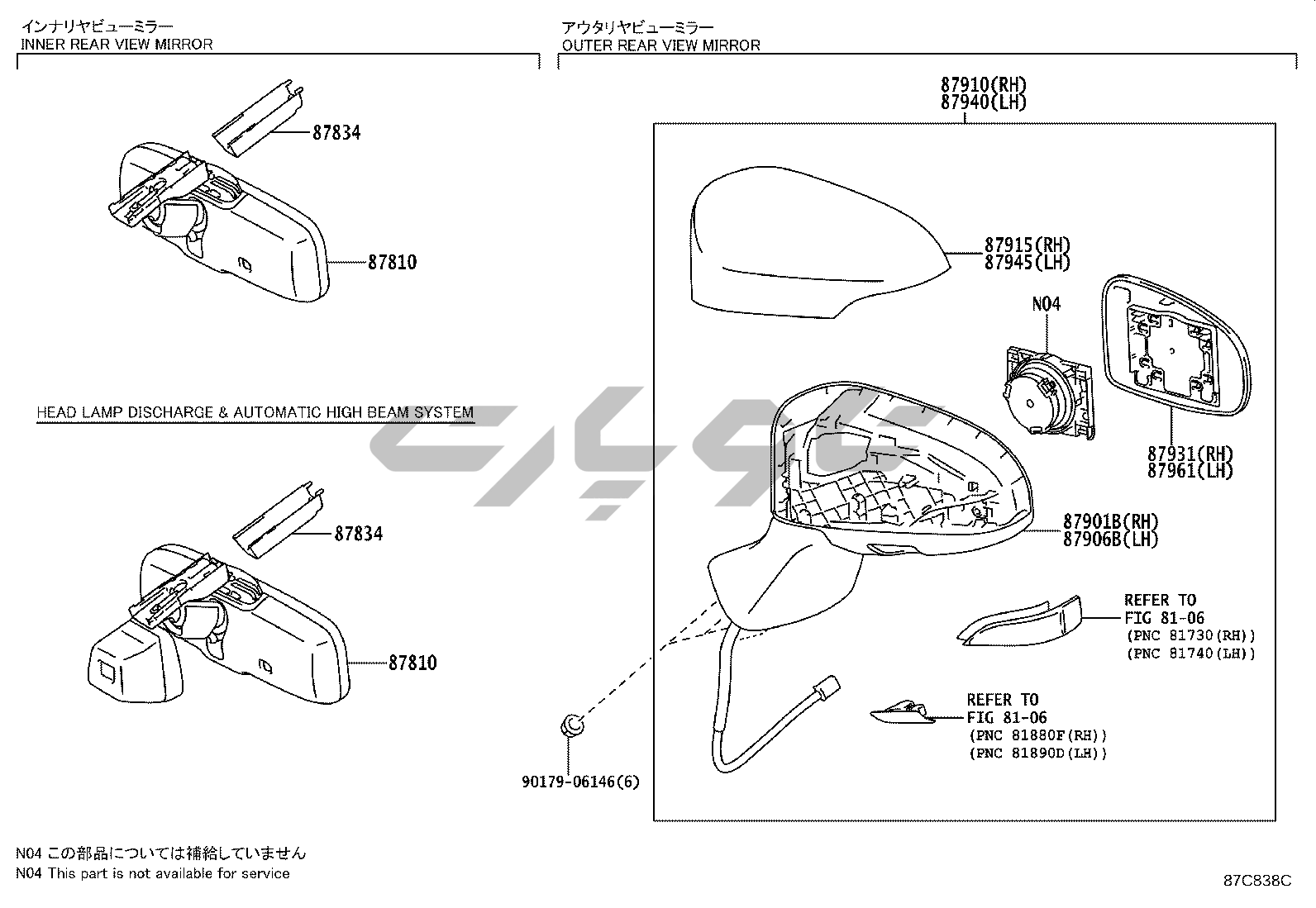 インナリヤビューミラー
INNER REAR VIEW MIRROR

87834

87810

HEAD LAMP DISCHARGE & AUTOMATIC HIGH BEAM SYSTEM

87834

87810

アウタリヤビューミラー
OUTER REAR VIEW MIRROR

87910(RH)
87940(LH)

87915(RH)
87945(LH)

N04

87931(RH)
87961(LH)

87901B(RH)
87906B(LH)

REFER TO
FIG 81-06
(PNC 81730(RH))
(PNC 81740(LH))

REFER TO
FIG 81-06
(PNC 81880F(RH))
(PNC 81890D(LH))

90179-06146(6)

N04 この部品については補給していません
N04 This part is not available for service

87C838C