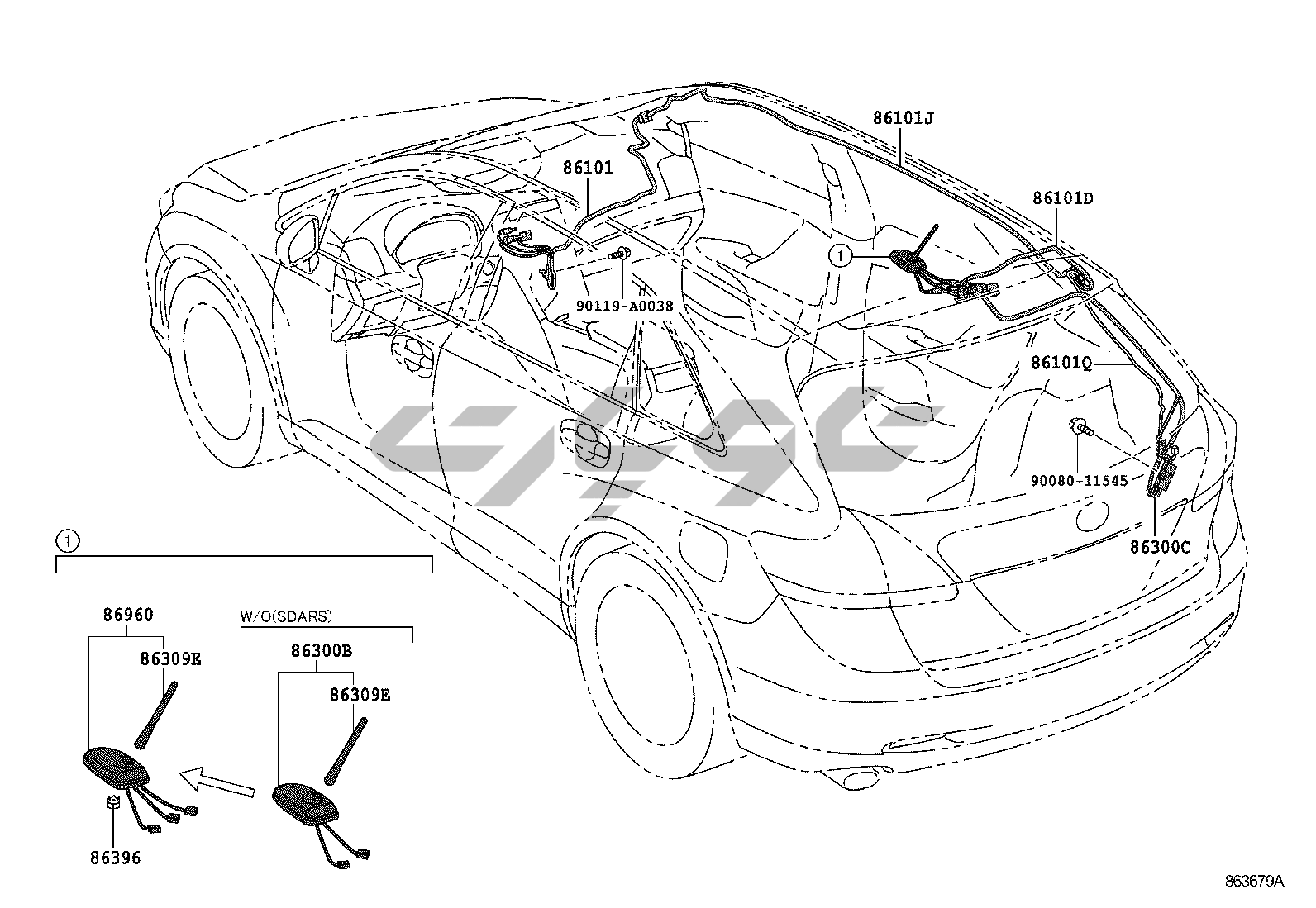 86101J
86101
86101D
1
90119-A0038
86101Q
90080-11545
86300C
1
86960
86309E
W/O(SDARS)
86300B
86309E
86396
863679A