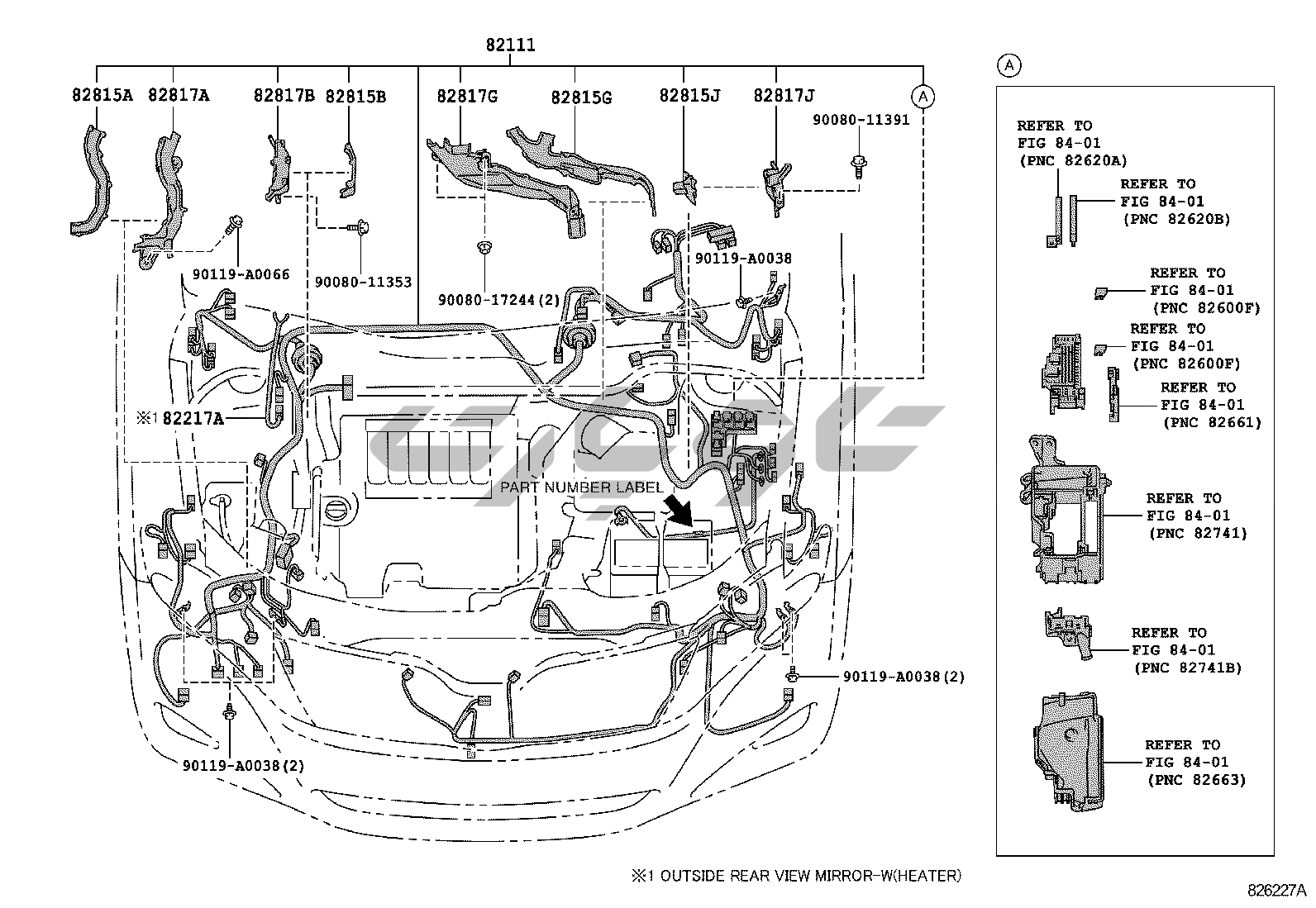 82111

82815A 82817A 82817B 82815B 82817G 82815G 82815J 82817J

A

90080-11391

90119-A0066

90080-11353

90080-17244(2)

90119-A0038

※1 82217A

PART NUMBER LABEL

90119-A0038(2)

90119-A0038(2)

A

REFER TO FIG 84-01 (PNC 82620A)

REFER TO FIG 84-01 (PNC 82620B)

REFER TO FIG 84-01 (PNC 82600F)

REFER TO FIG 84-01 (PNC 82600F)

REFER TO FIG 84-01 (PNC 82661)

REFER TO FIG 84-01 (PNC 82741)

REFER TO FIG 84-01 (PNC 82741B)

REFER TO FIG 84-01 (PNC 82663)

※1 OUTSIDE REAR VIEW MIRROR-W(HEATER)

826227A