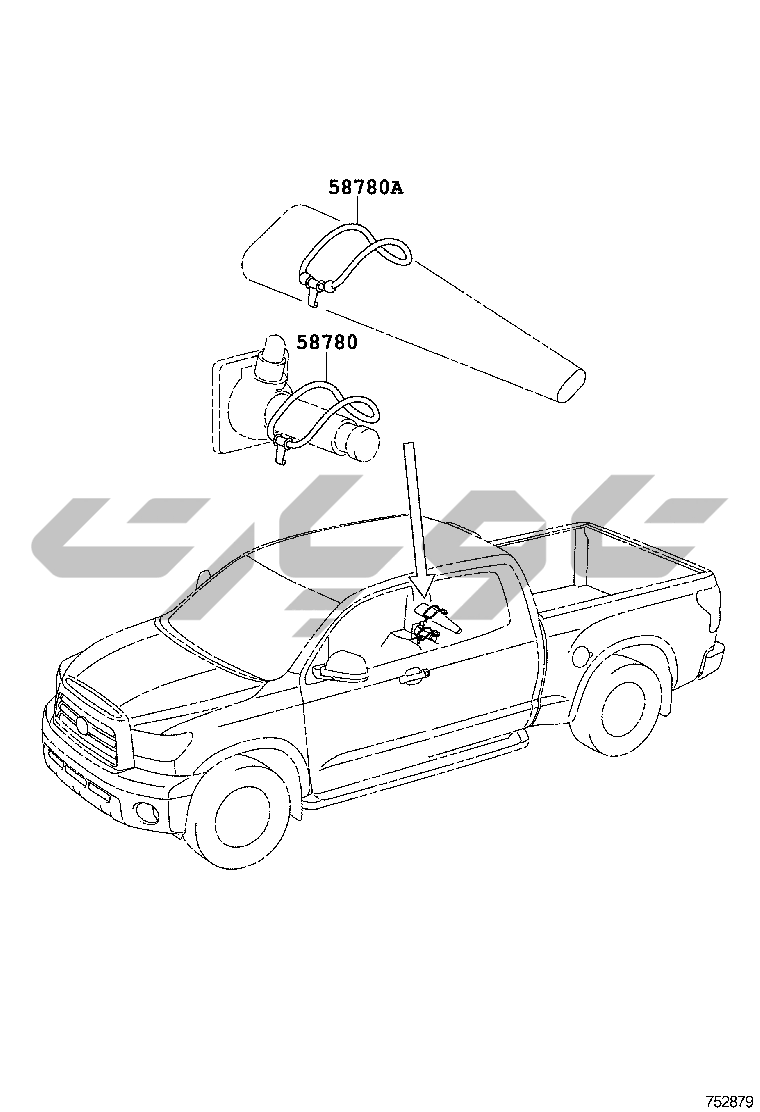 58780A

58780

752879