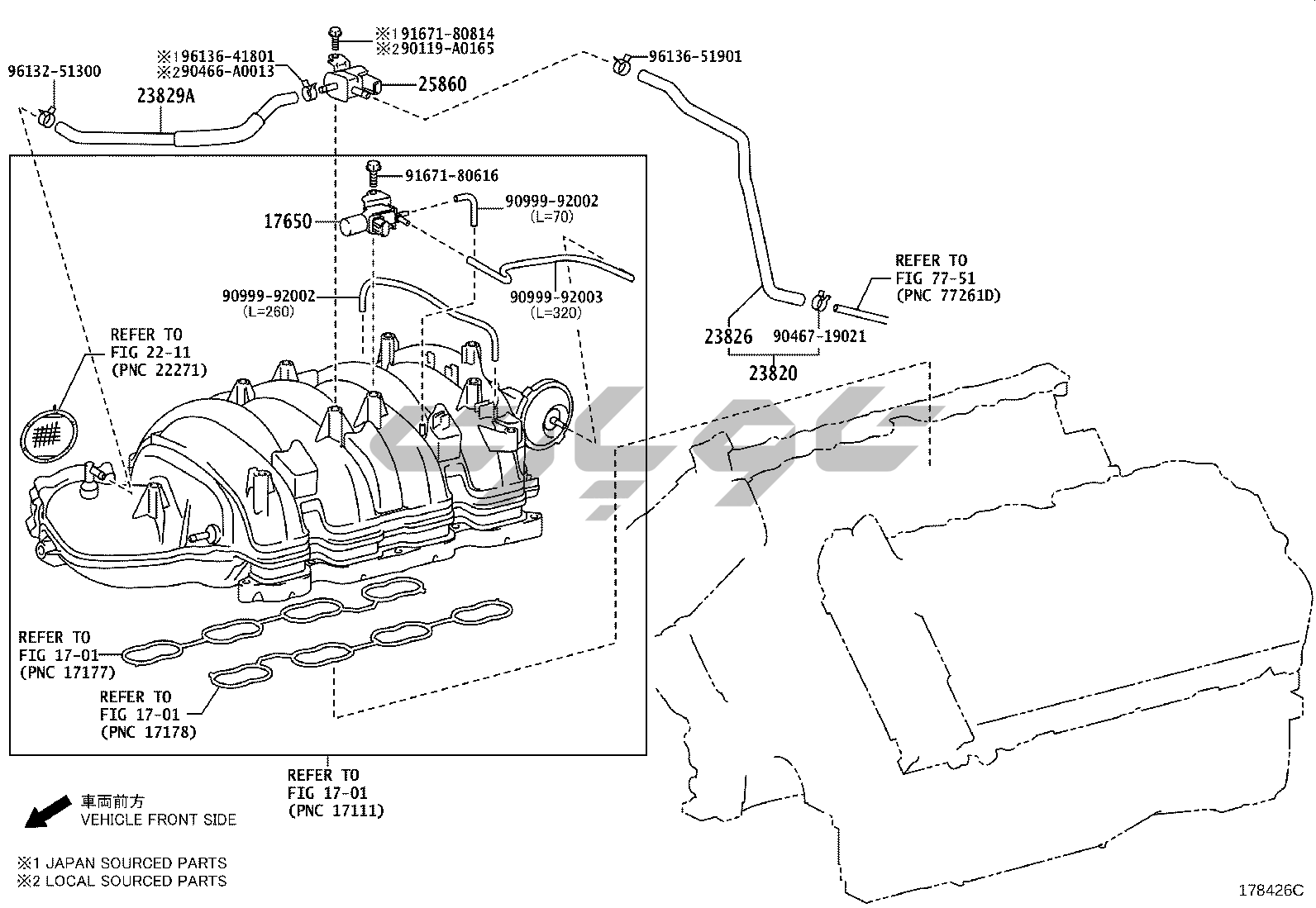 ※1 91671-80814
※2 90119-A0165

※1 96136-41801
※2 90466-A0013

96132-51300

23829A

25860

96136-51901

91671-80616

17650

90999-92002
(L=70)

90999-92002
(L=260)

90999-92003
(L=320)

REFER TO
FIG 77-51
(PNC 77261D)

23826

90467-19021

23820

REFER TO
FIG 22-11
(PNC 22271)

REFER TO
FIG 17-01
(PNC 17177)

REFER TO
FIG 17-01
(PNC 17178)

REFER TO
FIG 17-01
(PNC 17111)

車両前方
VEHICLE FRONT SIDE

※1 JAPAN SOURCED PARTS
※2 LOCAL SOURCED PARTS

178426C