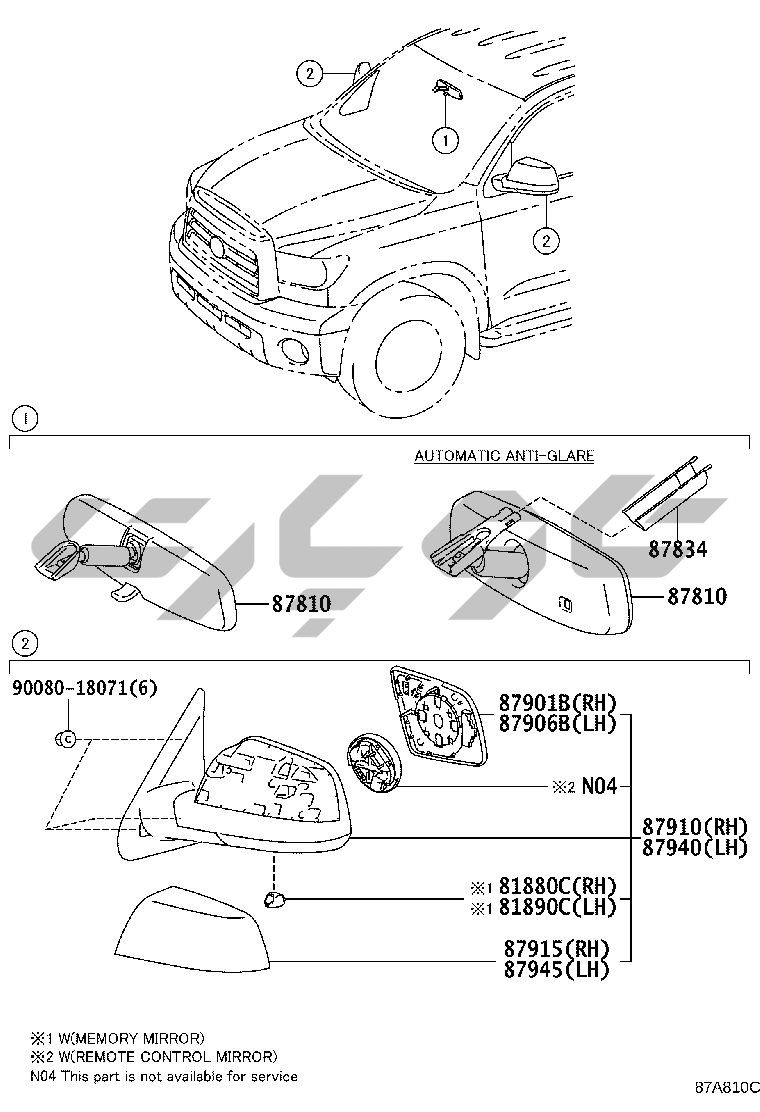 2

1

2

1

AUTOMATIC ANTI-GLARE

87834

87810

87810

2

90080-18071(6)

C

87901B(RH)
87906B(LH)

※2 N04

87910(RH)
87940(LH)

※1 81880C(RH)
※1 81890C(LH)

87915(RH)
87945(LH)

※1 W(MEMORY MIRROR)
※2 W(REMOTE CONTROL MIRROR)
N04 This part is not available for service

87A810C