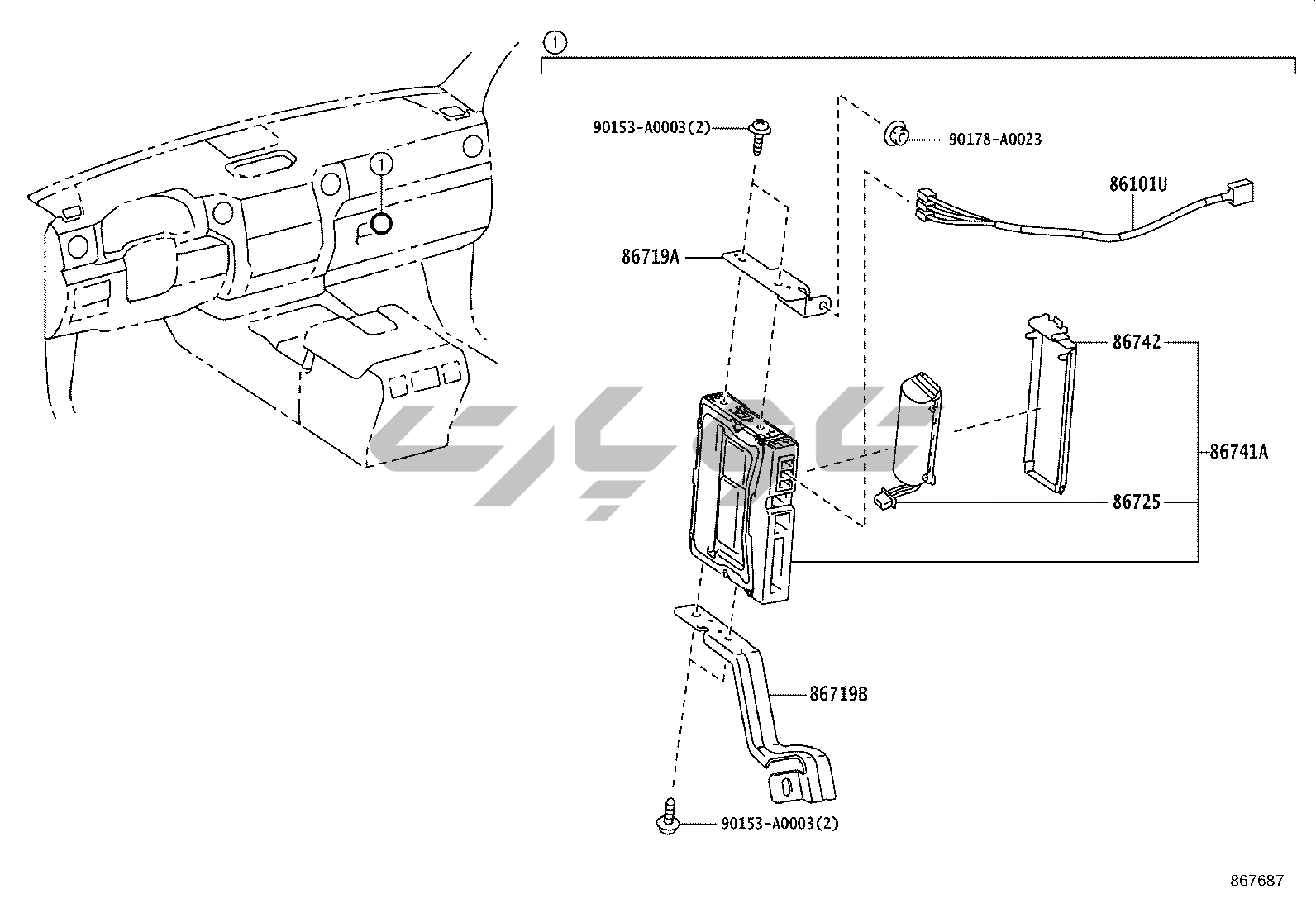 ①

①

90153-A0003(2)

90178-A0023

86101U

86719A

86742

86741A

86725

86719B

90153-A0003(2)

867687