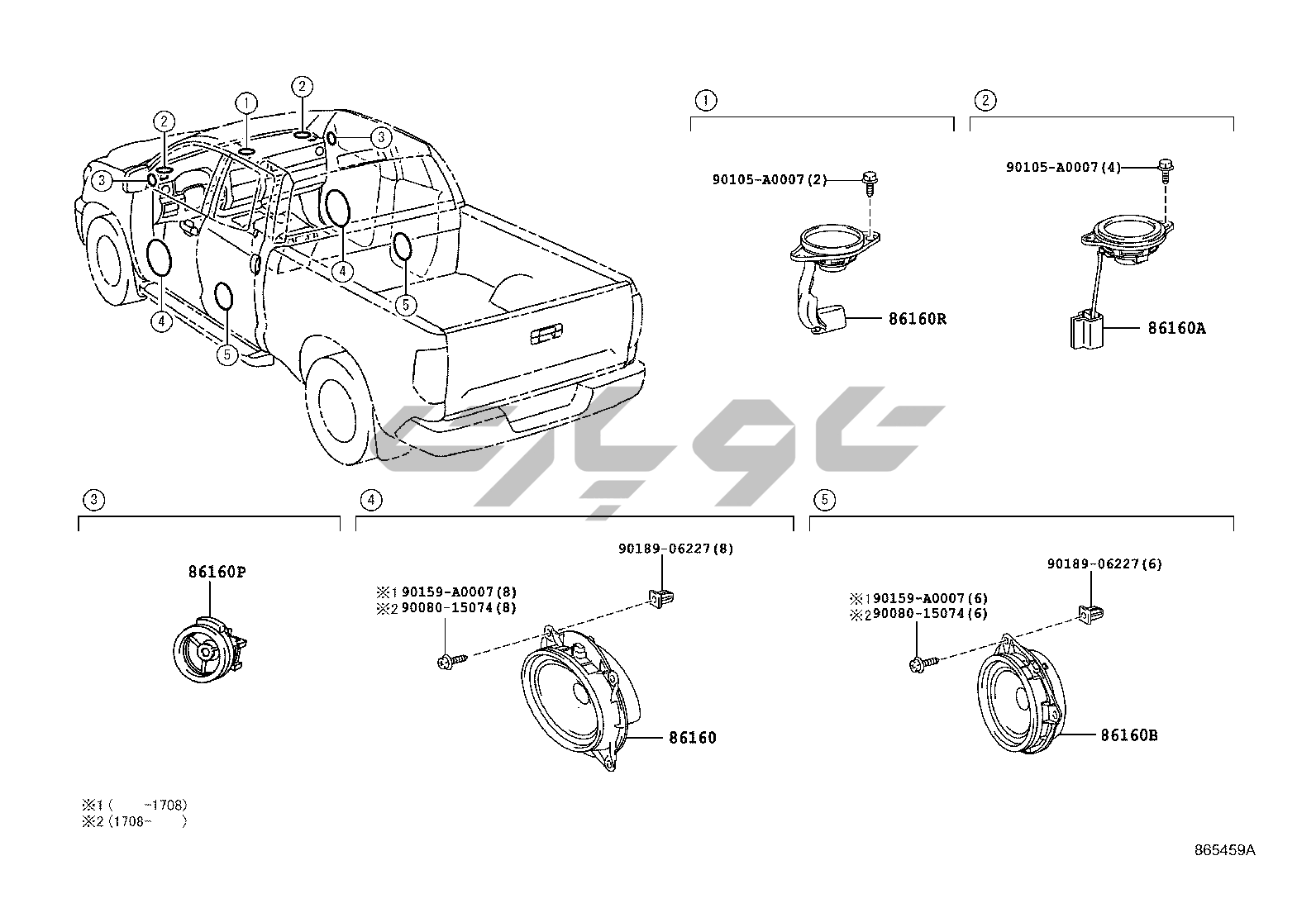 2
1
2
3
3
4
5
4
5

1
90105-A0007(2)
86160R

2
90105-A0007(4)
86160A

3
86160P

4
90189-06227(8)
※1 90159-A0007(8)
※2 90080-15074(8)
86160

5
90189-06227(6)
※1 90159-A0007(6)
※2 90080-15074(6)
86160B

※1 (    -1708)
※2 (1708-    )

865459A