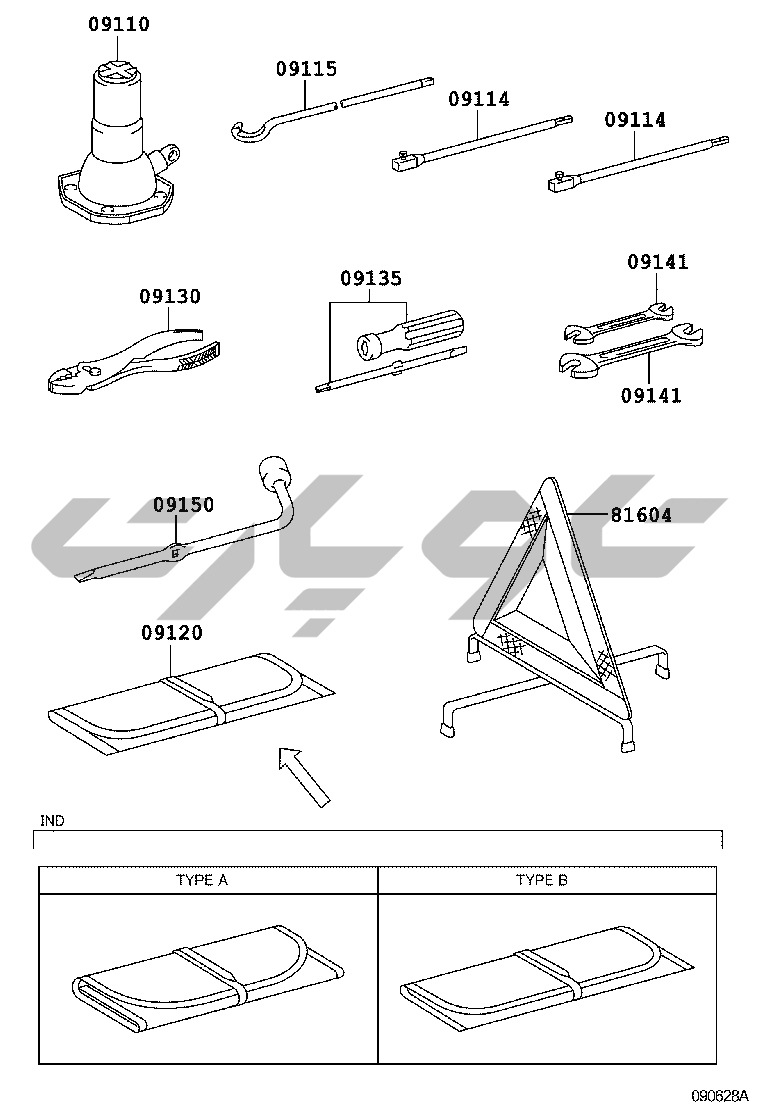 09110

09115

09114

09114

09130

09135

09141

09141

09150

81604

09120

IND

| TYPE A | TYPE B |
|---|---|
| | |

090628A