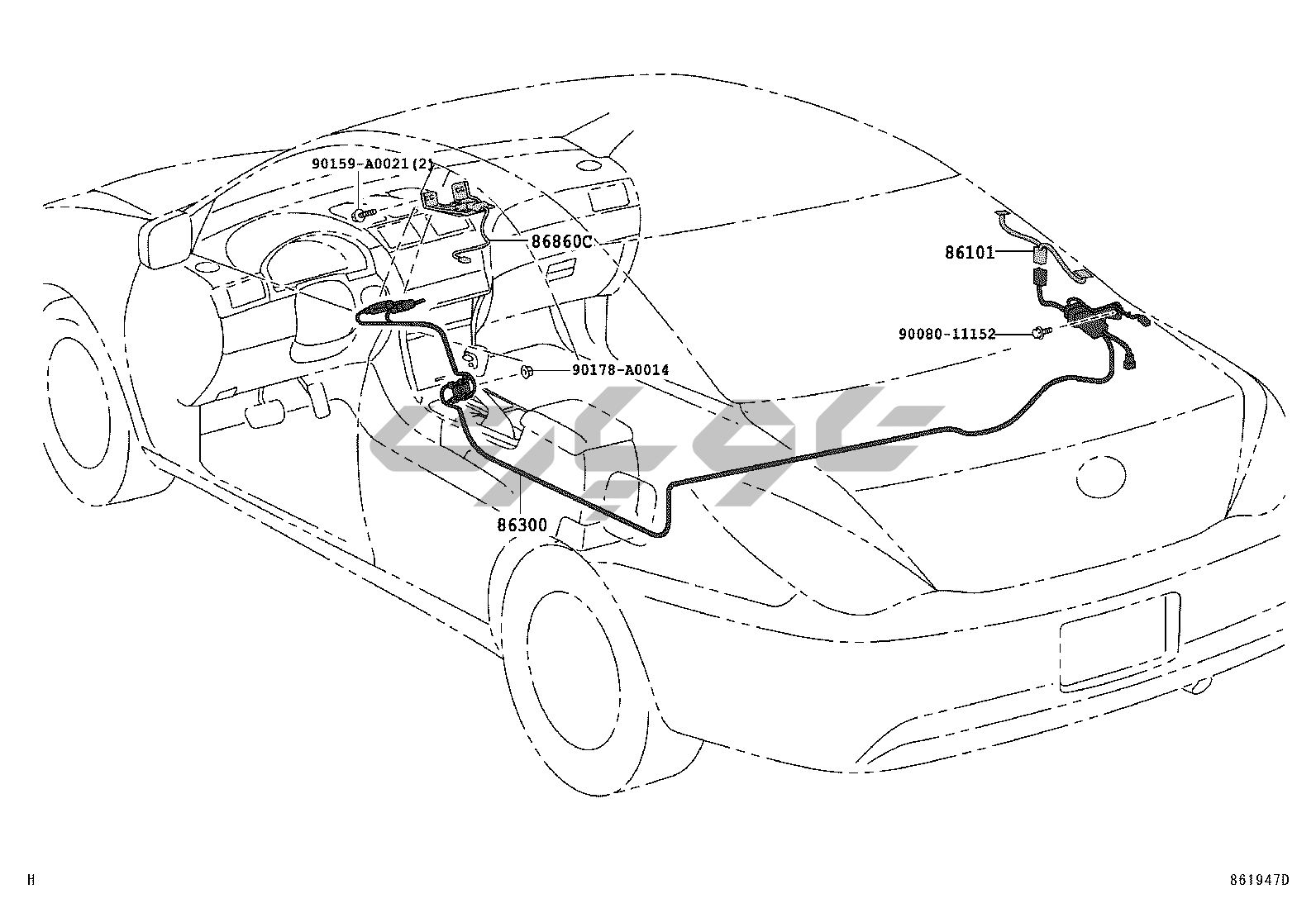 90159-A0021(2)

86860C

86101

90080-11152

90178-A0014

86300

H

861947D