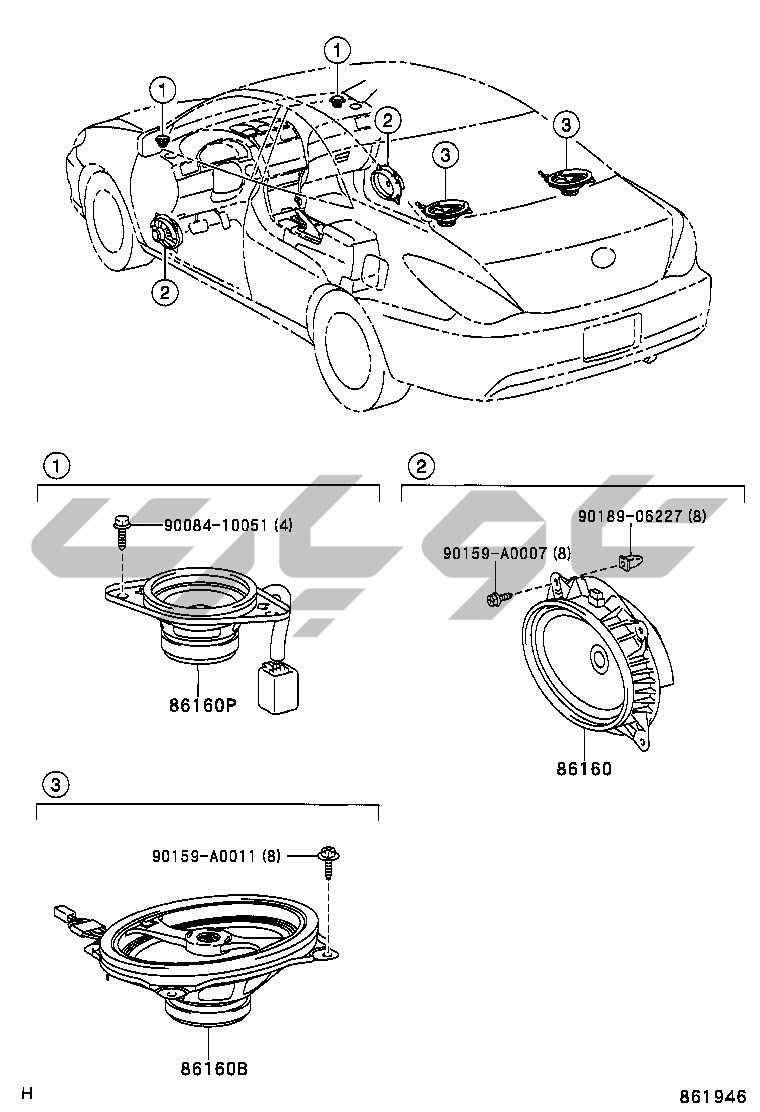 1
1
2
3
3
2

1
90084-10051 (4)
86160P

2
90189-06227 (8)
90159-A0007 (8)
86160

3
90159-A0011 (8)
86160B

H
861946