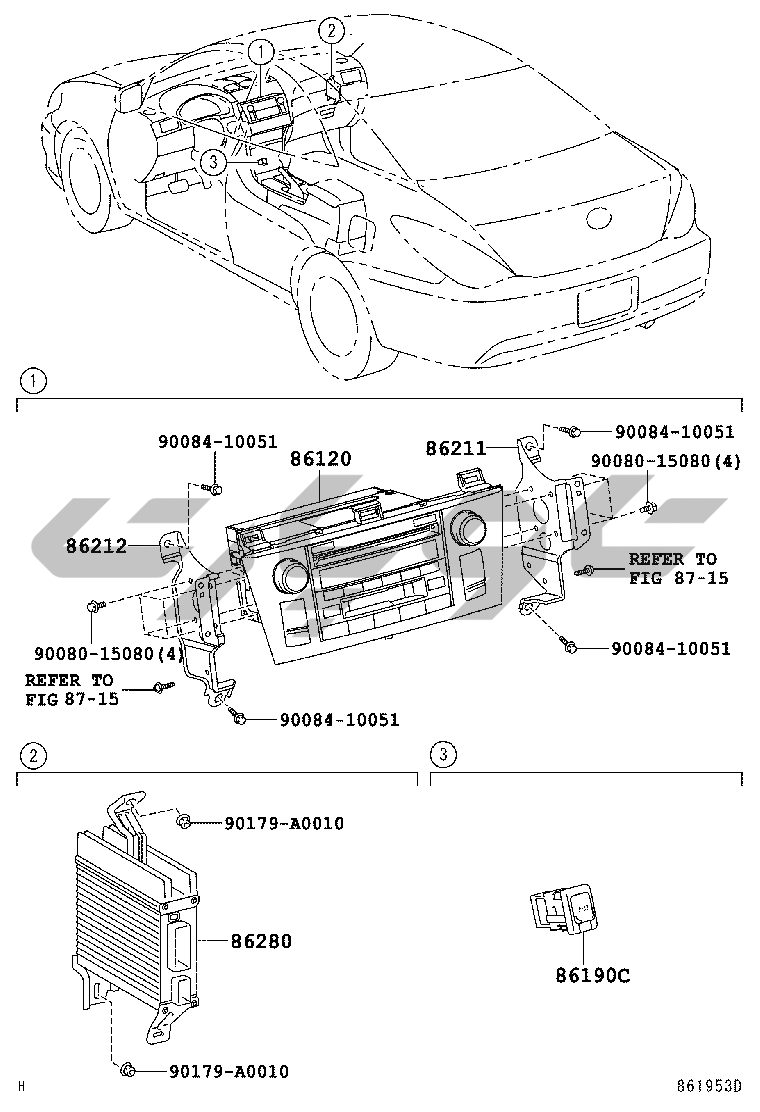 1
2
3

1

90084-10051
86120
86211
90084-10051
90080-15080(4)
86212
REFER TO FIG 87-15
90080-15080(4)
90084-10051
REFER TO FIG 87-15
90084-10051

2

90179-A0010
86280
90179-A0010

3

86190C

H
861953D