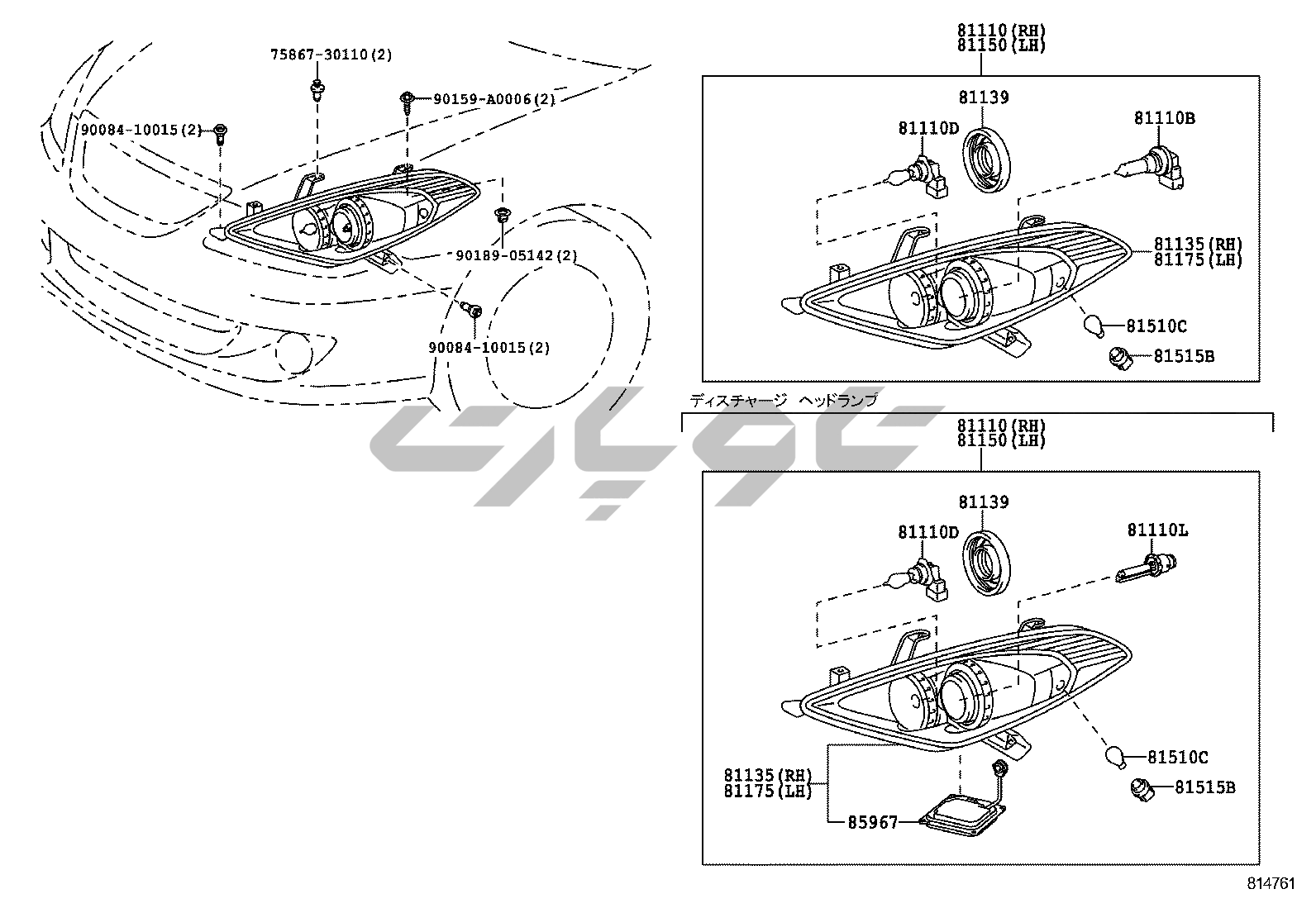 75867-30110(2)
90159-A0006(2)
90084-10015(2)
90189-05142(2)
90084-10015(2)

81110(RH)
81150(LH)
81139
81110D
81110B
81135(RH)
81175(LH)
81510C
81515B

ディスチャージ　ヘッドランプ

81110(RH)
81150(LH)
81139
81110D
81110L
81510C
81515B
81135(RH)
81175(LH)
85967

814761