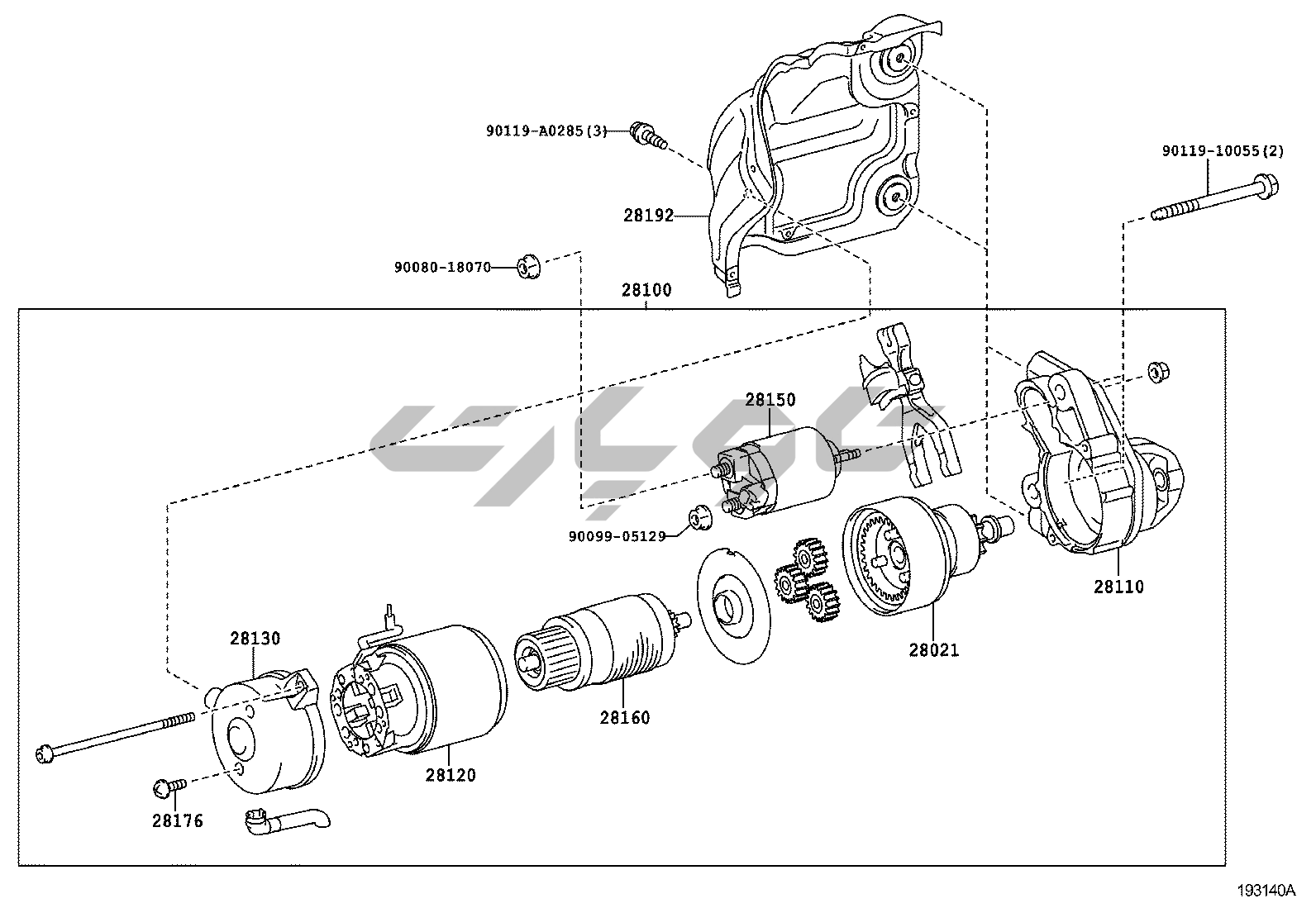 90119-A0285(3)

90119-10055(2)

28192

90080-18070

28100

28150

90099-05129

28110

28021

28130

28160

28120

28176

193140A