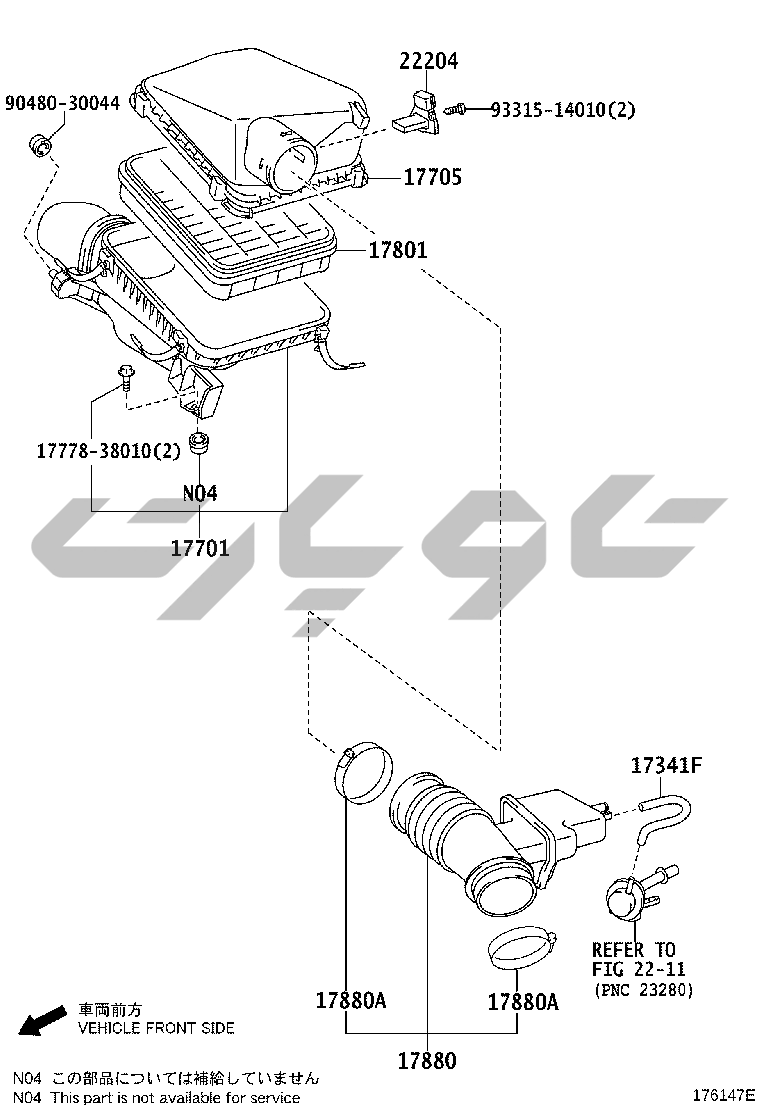 22204
90480-30044
93315-14010(2)
17705
17801
17778-38010(2)
N04
17701
17341F
REFER TO
FIG 22-11
(PNC 23280)
17880A
17880A
17880
車両前方
VEHICLE FRONT SIDE
N04 この部品については補給していません
N04 This part is not available for service
176147E