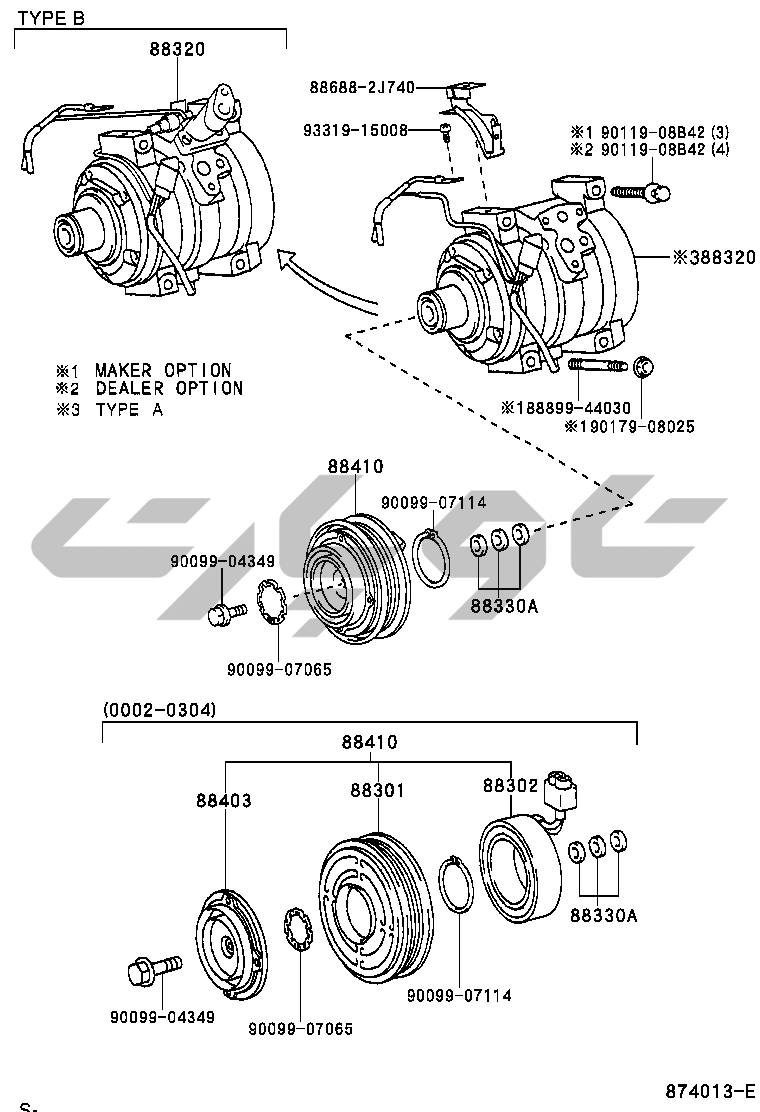 TYPE B

88320

88688-2J740
93319-15008
※1 90119-08B42 (3)
※2 90119-08B42 (4)
※388320

※1 MAKER OPTION
※2 DEALER OPTION
※3 TYPE A

※188899-44030
※190179-08025

88410
90099-07114
90099-04349
88330A
90099-07065

(0002-0304)
88410
88403
88301
88302
88330A
90099-07114
90099-04349
90099-07065

874013-E
S-