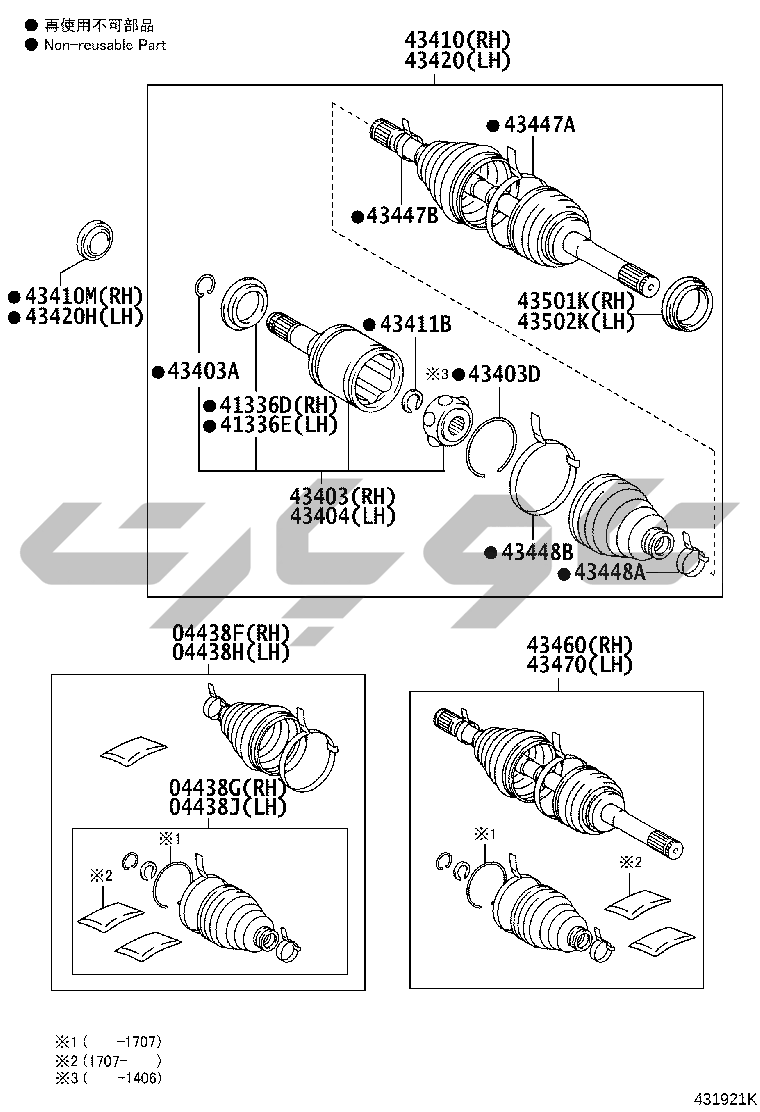 ● 再使用不可部品
● Non-reusable Part

43410(RH)
43420(LH)

● 43447A
● 43447B

● 43410M(RH)
● 43420H(LH)

43501K(RH)
43502K(LH)

● 43411B
● 43403A
※3 ● 43403D
● 41336D(RH)
● 41336E(LH)

43403(RH)
43404(LH)

● 43448B
● 43448A

04438F(RH)
04438H(LH)

04438G(RH)
04438J(LH)

※1
※2

43460(RH)
43470(LH)

※1
※2

※1 (　　-1707)
※2 (1707-　　)
※3 (　　-1406)

431921K