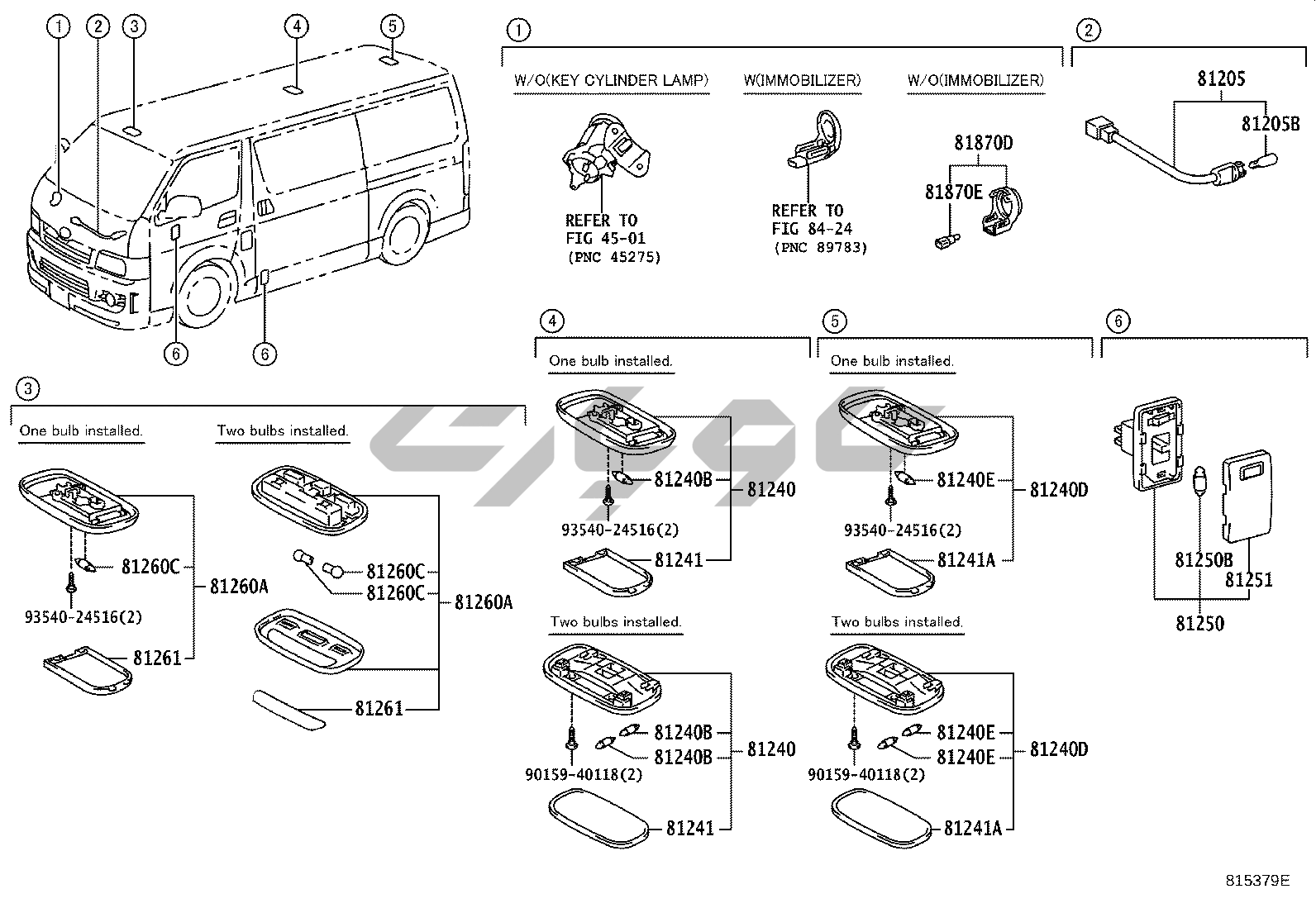 1 2 3 4 5

6 6

1

W/O(KEY CYLINDER LAMP)

REFER TO FIG 45-01 (PNC 45275)

W(IMMOBILIZER)

REFER TO FIG 84-24 (PNC 89783)

W/O(IMMOBILIZER)

81870D

81870E

2

81205

81205B

3

One bulb installed.

81260C

81260A

93540-24516(2)

81261

Two bulbs installed.

81260C

81260C

81260A

81261

4

One bulb installed.

81240B

81240

93540-24516(2)

81241

Two bulbs installed.

81240B

81240B

81240

90159-40118(2)

81241

5

One bulb installed.

81240E

81240D

93540-24516(2)

81241A

Two bulbs installed.

81240E

81240E

81240D

90159-40118(2)

81241A

6

81250B

81251

81250

815379E