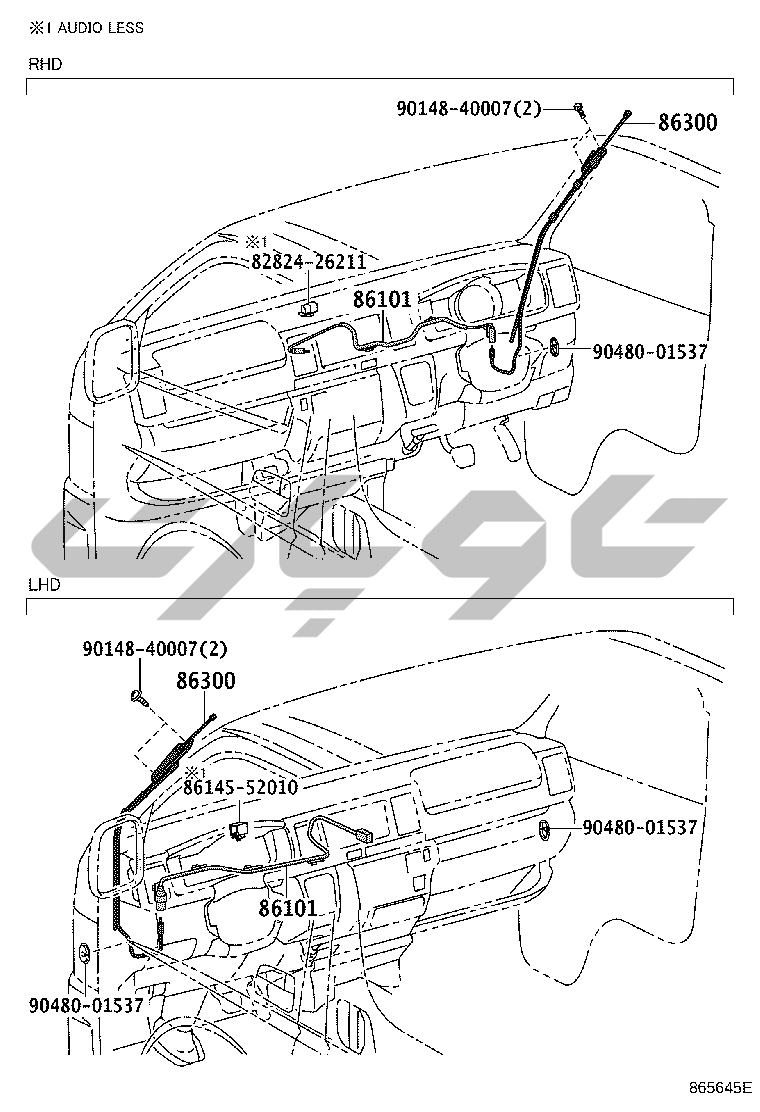 ※1 AUDIO LESS

RHD

90148-40007(2)

86300

※1
82824-26211

86101

90480-01537

LHD

90148-40007(2)

86300

※1
86145-52010

90480-01537

86101

90480-01537

865645E