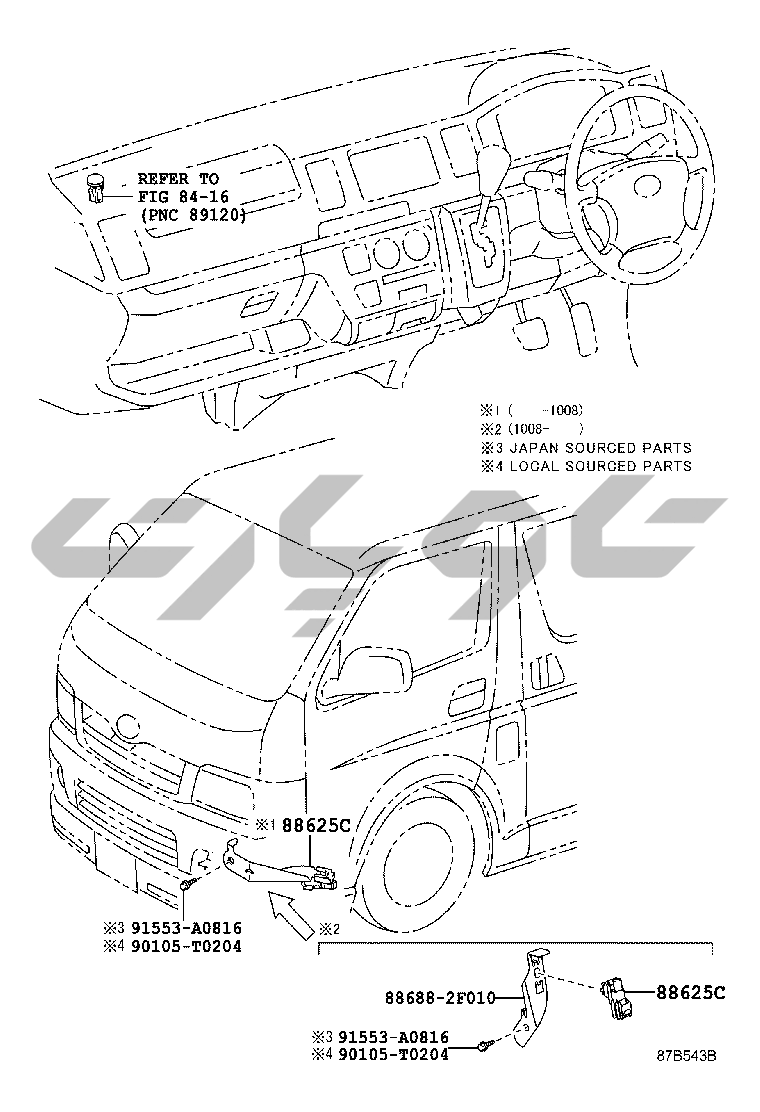 REFER TO
FIG 84-16
(PNC 89120)

※1 ( -1008)
※2 (1008- )
※3 JAPAN SOURCED PARTS
※4 LOCAL SOURCED PARTS

※1 88625C
※3 91553-A0816
※4 90105-T0204
※2

88688-2F010
88625C
※3 91553-A0816
※4 90105-T0204

87B543B