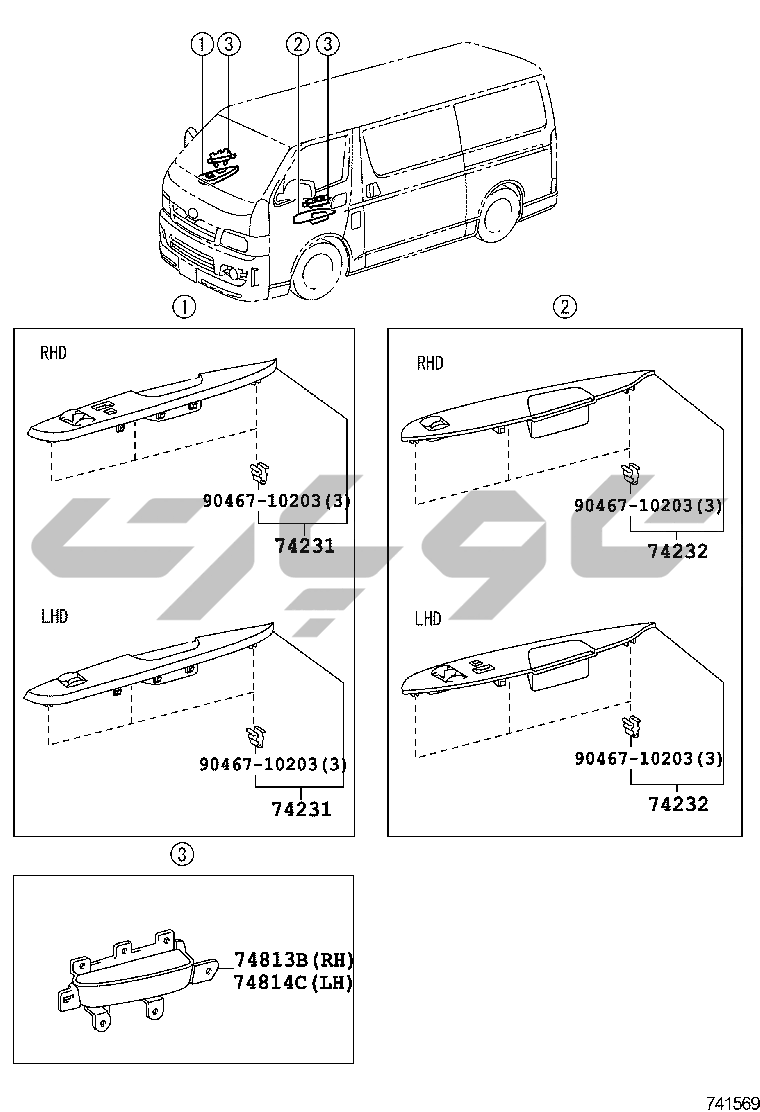 ① ③ ② ③

①

RHD

90467-10203(3)

74231

LHD

90467-10203(3)

74231

②

RHD

90467-10203(3)

74232

LHD

90467-10203(3)

74232

③

74813B(RH)
74814C(LH)

741569