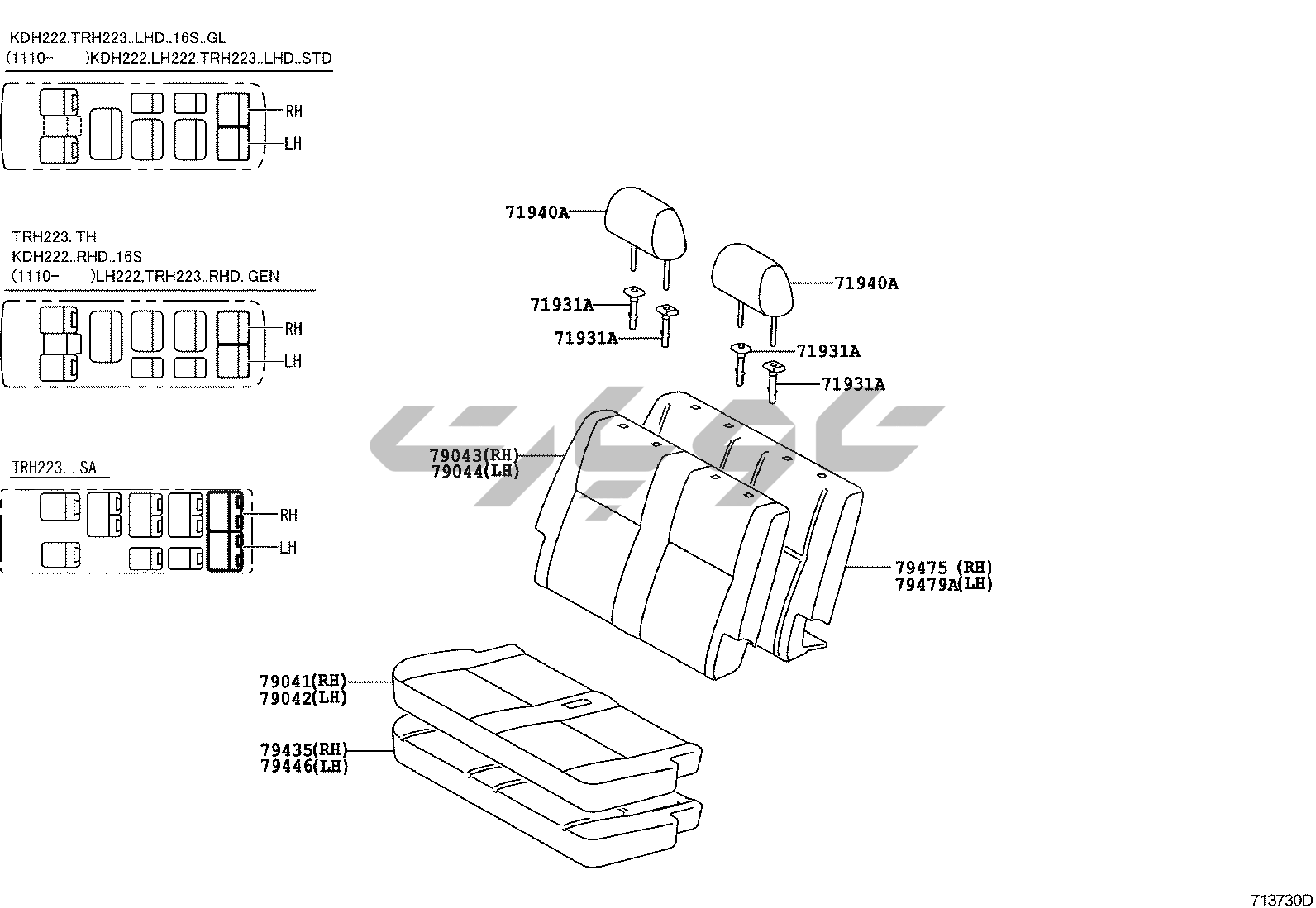 KDH222,TRH223..LHD..16S..GL
(1110-　　)KDH222,LH222,TRH223..LHD..STD

RH
LH

TRH223..TH
KDH222..RHD..16S
(1110-　　)LH222,TRH223..RHD..GEN

RH
LH

TRH223..SA

RH
LH

71940A
71940A
71931A
71931A
71931A
71931A
79043(RH)
79044(LH)
79475 (RH)
79479A(LH)
79041(RH)
79042(LH)
79435(RH)
79446(LH)

713730D