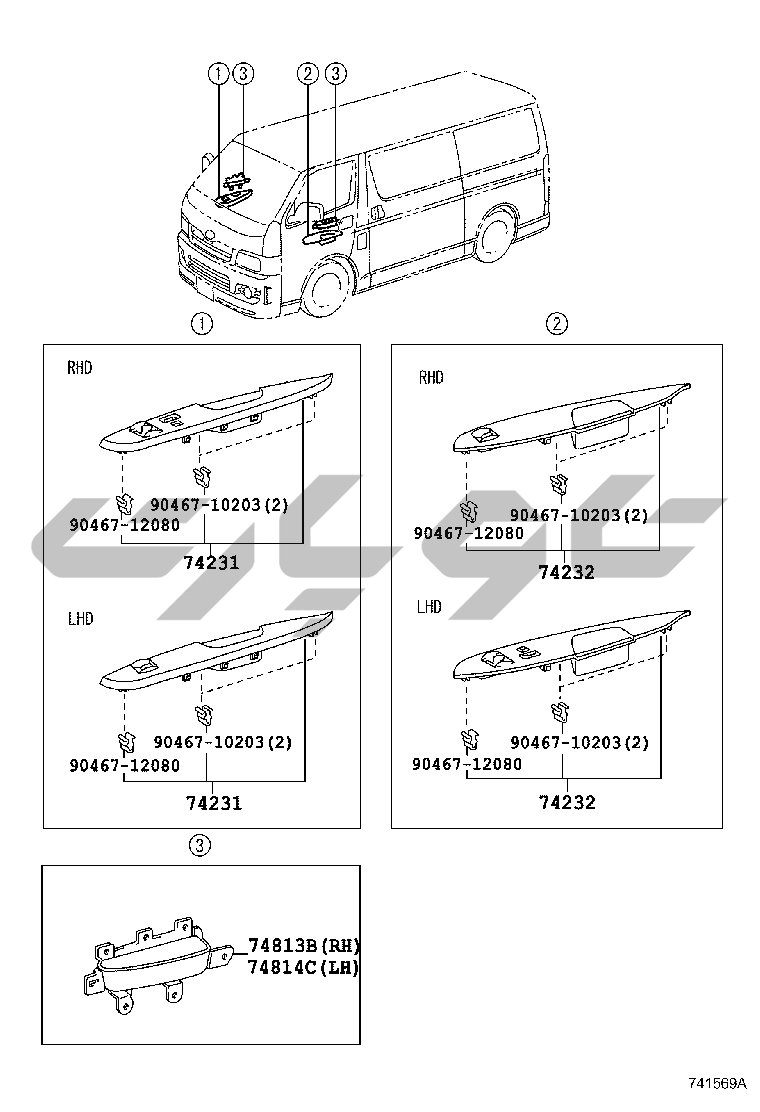 1 3 2 3

1

RHD

90467-10203(2)
90467-12080

74231

LHD

90467-10203(2)
90467-12080

74231

2

RHD

90467-10203(2)
90467-12080

74232

LHD

90467-10203(2)
90467-12080

74232

3

74813B(RH)
74814C(LH)

741569A