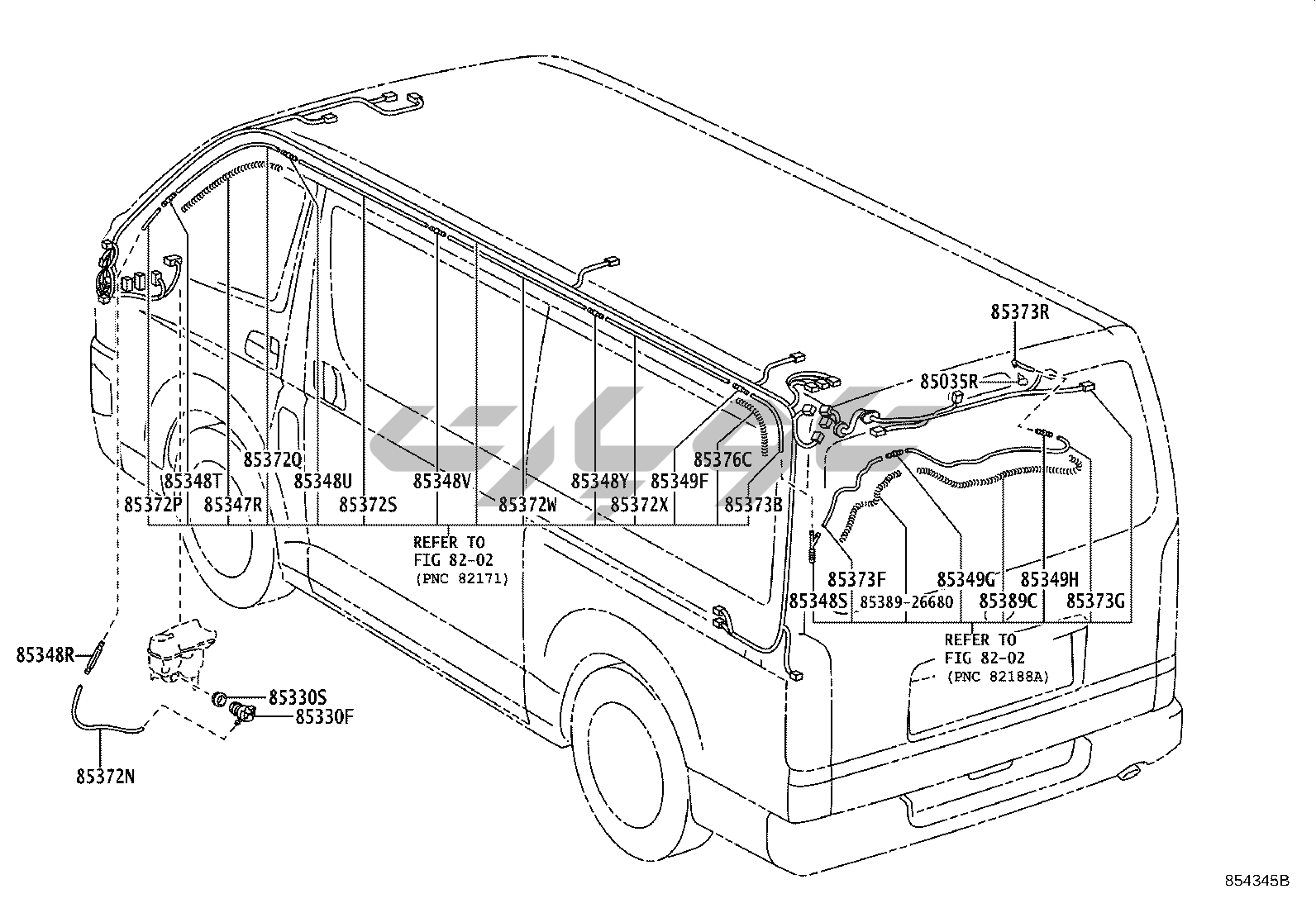 85373R
85035R
85372Q
85376C
85348T
85348U
85348V
85348Y
85349F
85372P
85347R
85372S
85372W
85372X
85373B
REFER TO
FIG 82-02
(PNC 82171)
85373F
85349G
85349H
85348S
85389-26680
85389C
85373G
REFER TO
FIG 82-02
(PNC 82188A)
85348R
85330S
85330F
85372N
854345B